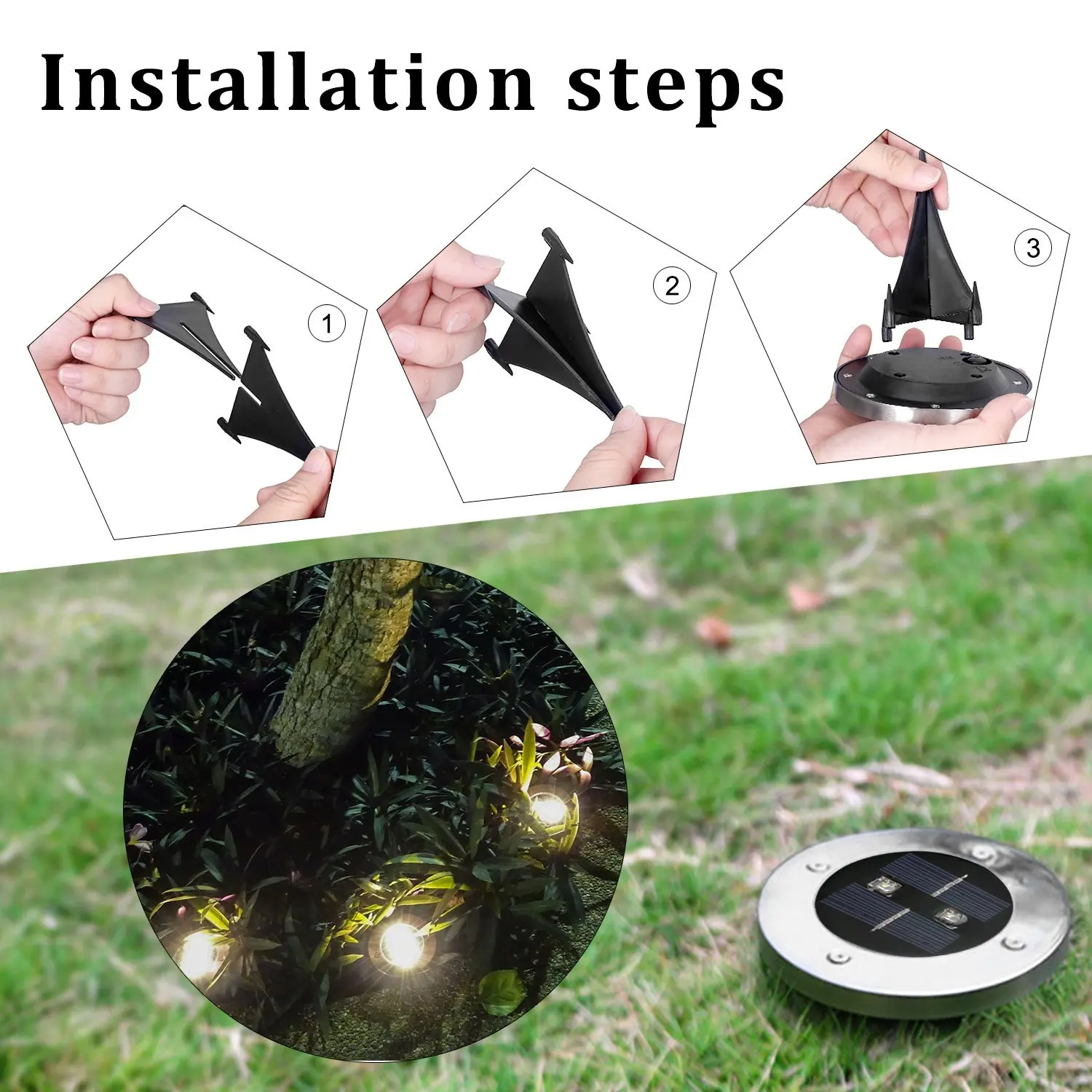 Installation steps

1

2

3