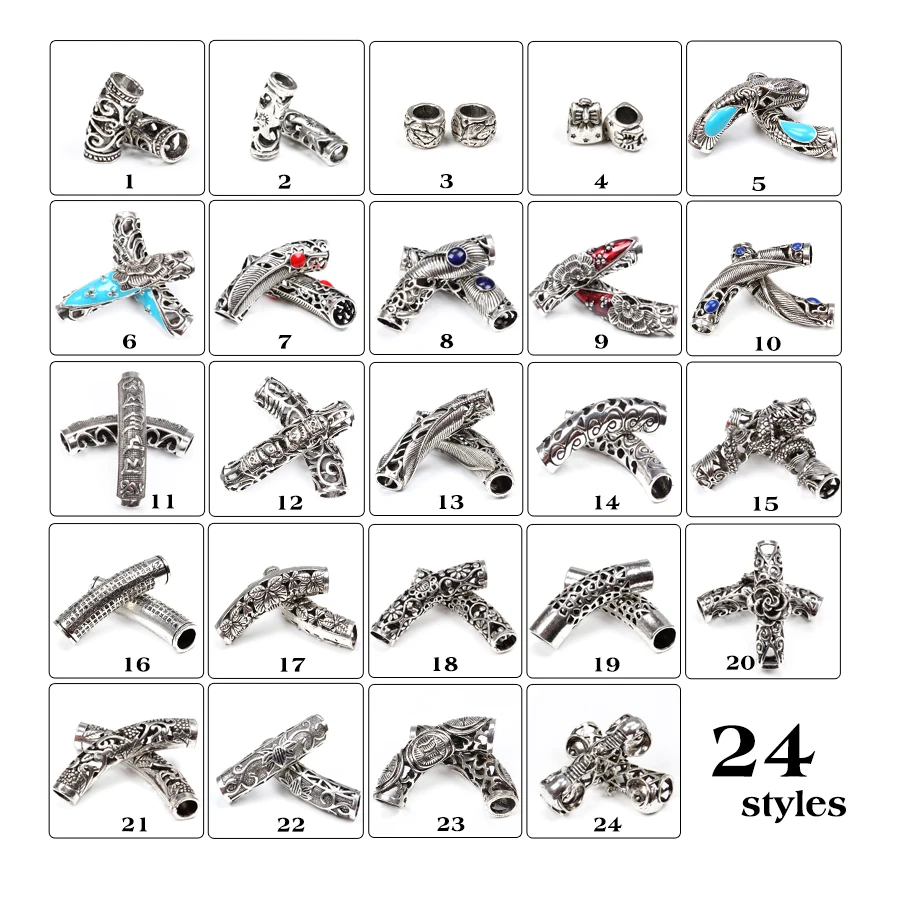 1
2
3
4
5
6
7
8
9
10
11
12
13
14
15
16
17
18
19
20
21
22
23
24

24
styles