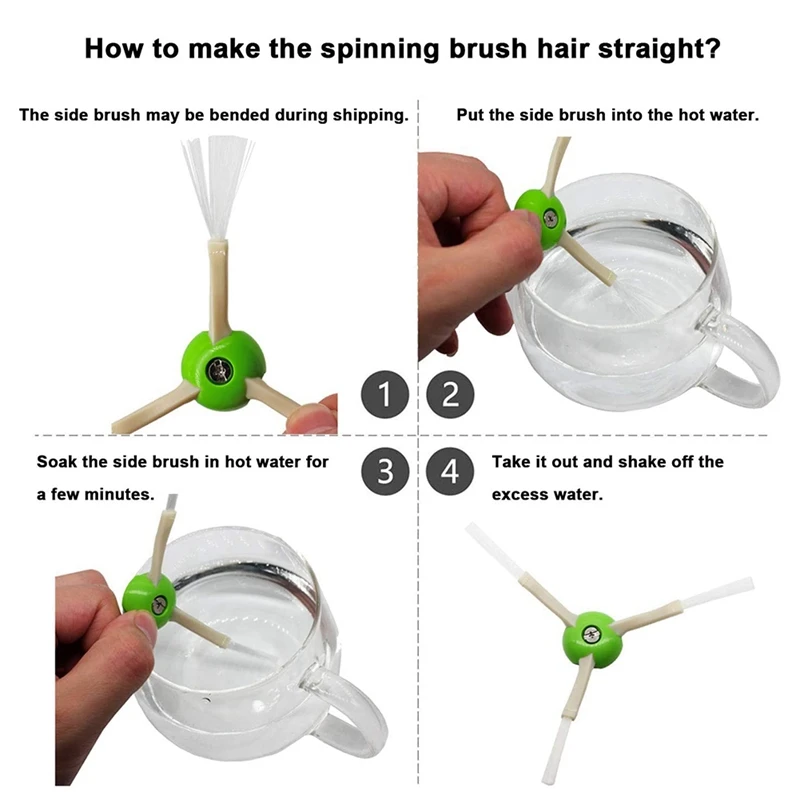 How to make the spinning brush hair straight?

The side brush may be bended during shipping.

1

Put the side brush into the hot water.

2

Soak the side brush in hot water for a few minutes.

3

4

Take it out and shake off the excess water.