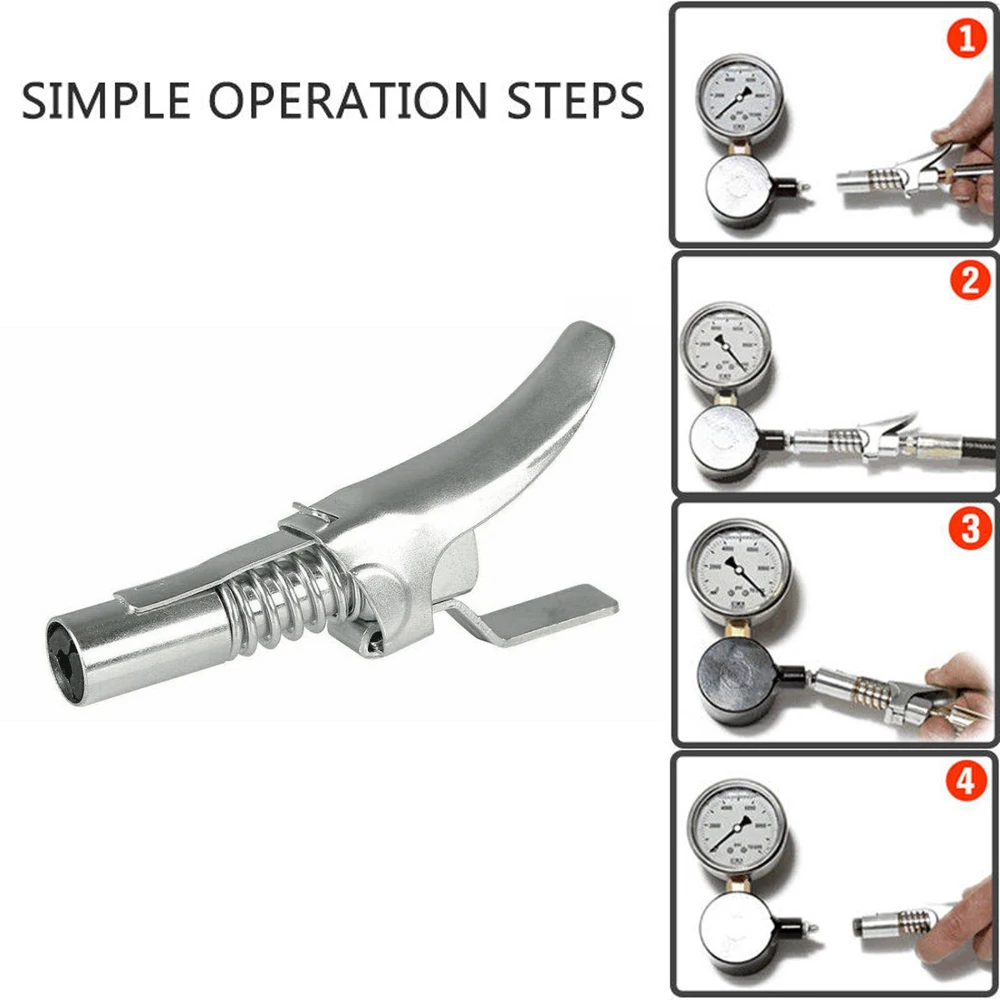 SIMPLE OPERATION STEPS

1

2

3

4