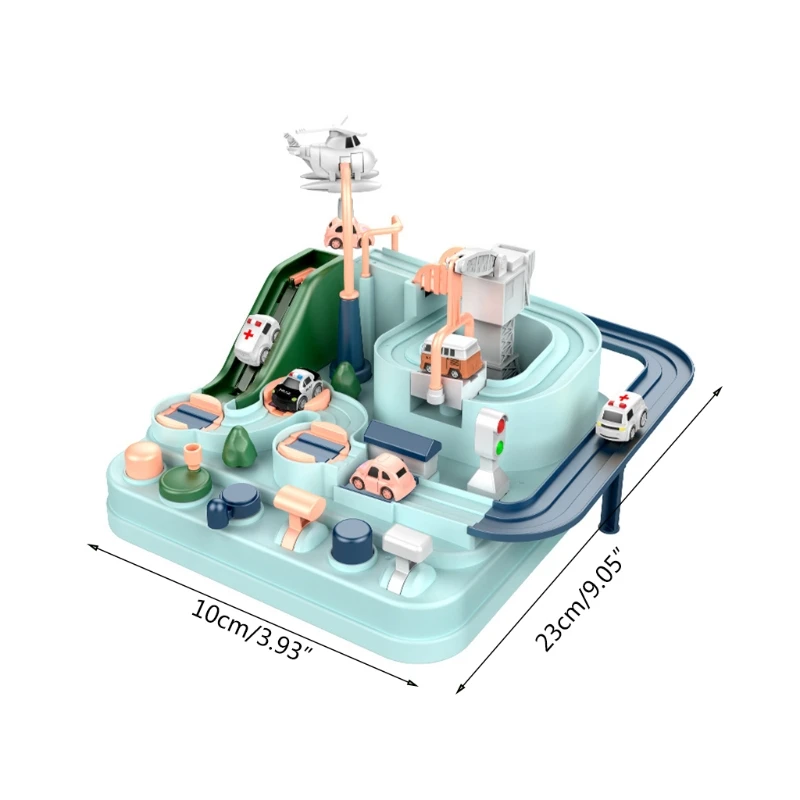 10cm/3.93"

23cm/9.05"