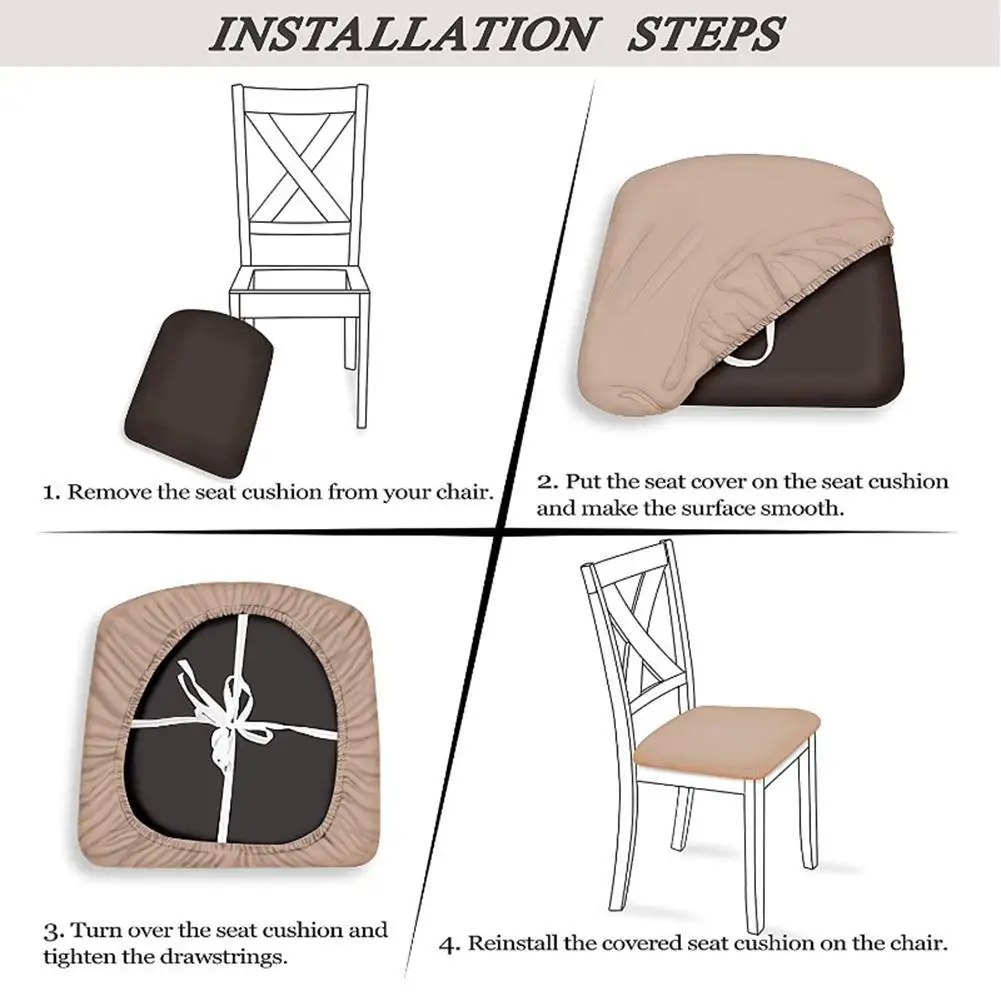 INSTALLATION STEPS

1. Remove the seat cushion from your chair.

2. Put the seat cover on the seat cushion and make the surface smooth.

3. Turn over the seat cushion and tighten the drawstrings.

4. Reinstall the covered seat cushion on the chair.