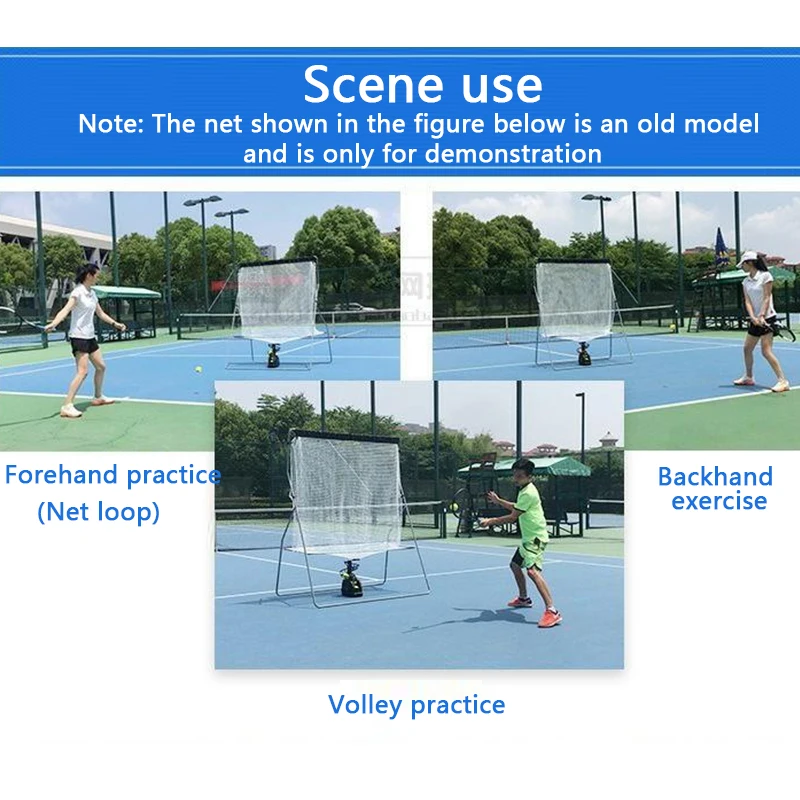 Scene use
Note: The net shown in the figure below is an old model and is only for demonstration

Forehand practice
(Net loop)

Backhand exercise

Volley practice