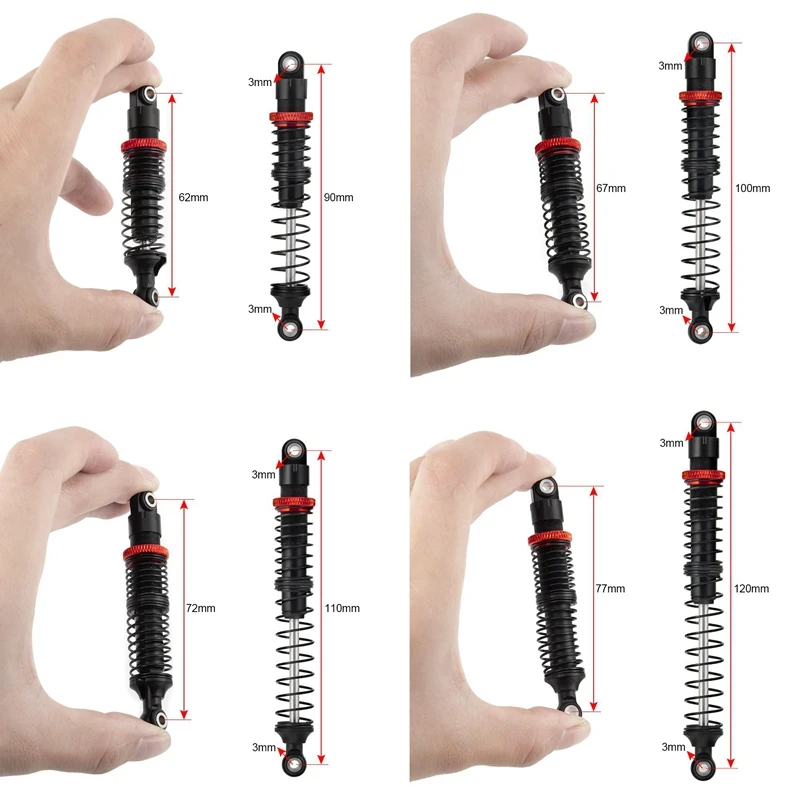 62mm
3mm
90mm
3mm

67mm
3mm
100mm
3mm

72mm
3mm
110mm
3mm

77mm
3mm
120mm
3mm