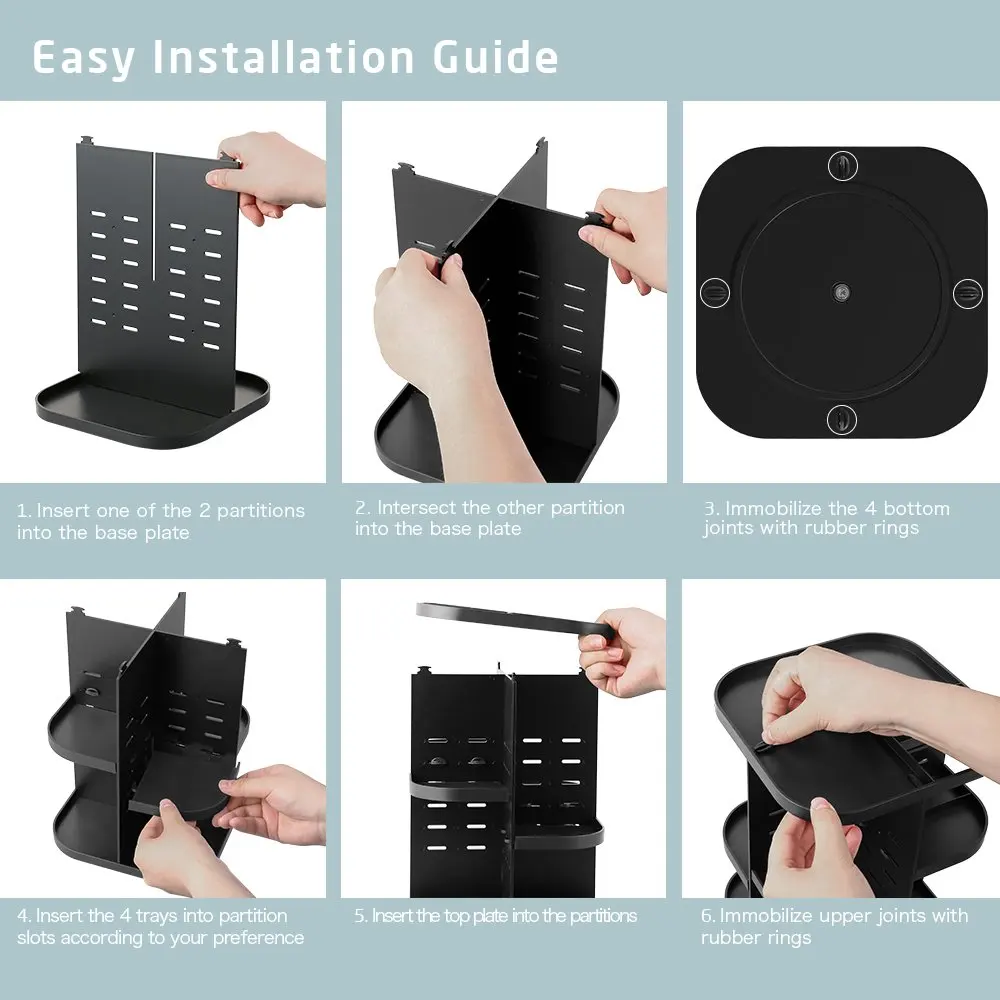 Easy Installation Guide

1. Insert one of the 2 partitions into the base plate

2. Intersect the other partition into the base plate

3. Immobilize the 4 bottom joints with rubber rings

4. Insert the 4 trays into partition slots according to your preference

5. Insert the top plate into the partitions

6. Immobilize upper joints with rubber rings