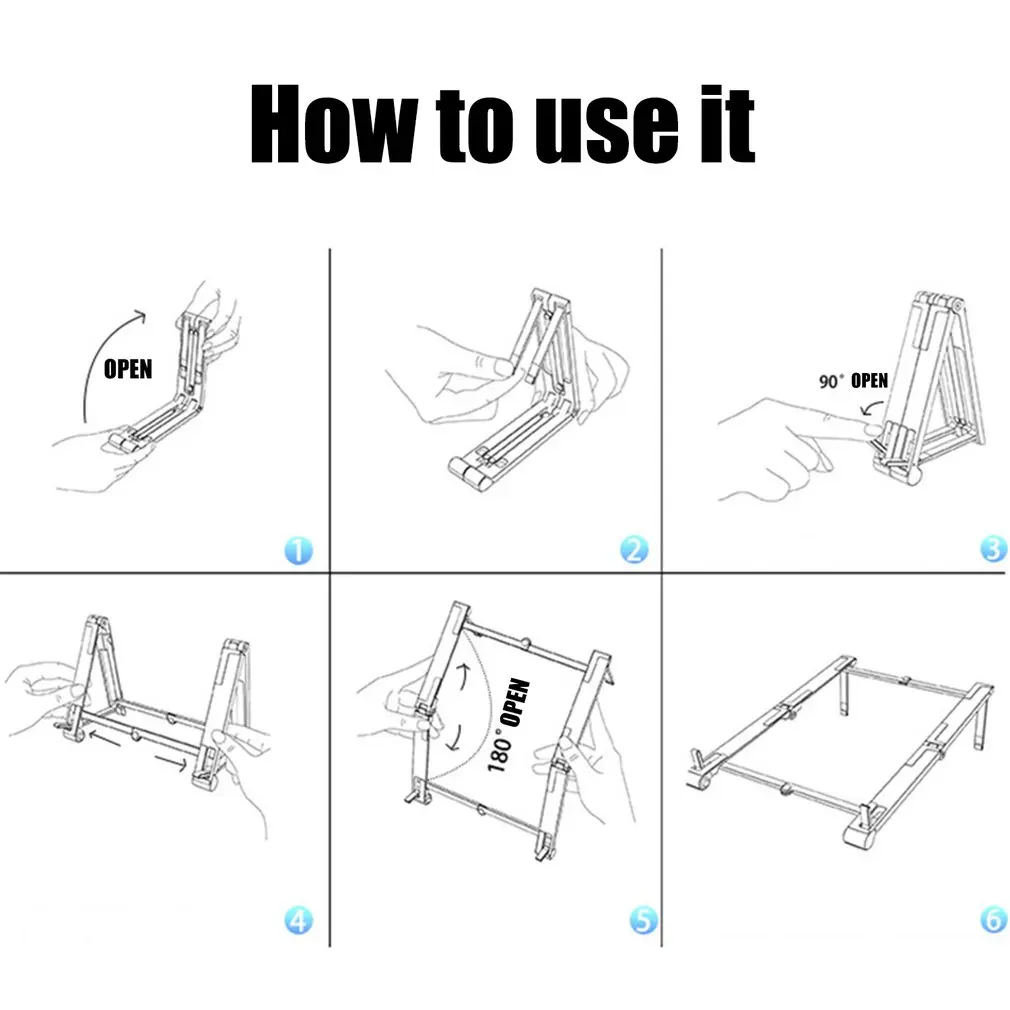 How to use it

OPEN

1

2

90° OPEN

3

4

180° OPEN

5

6