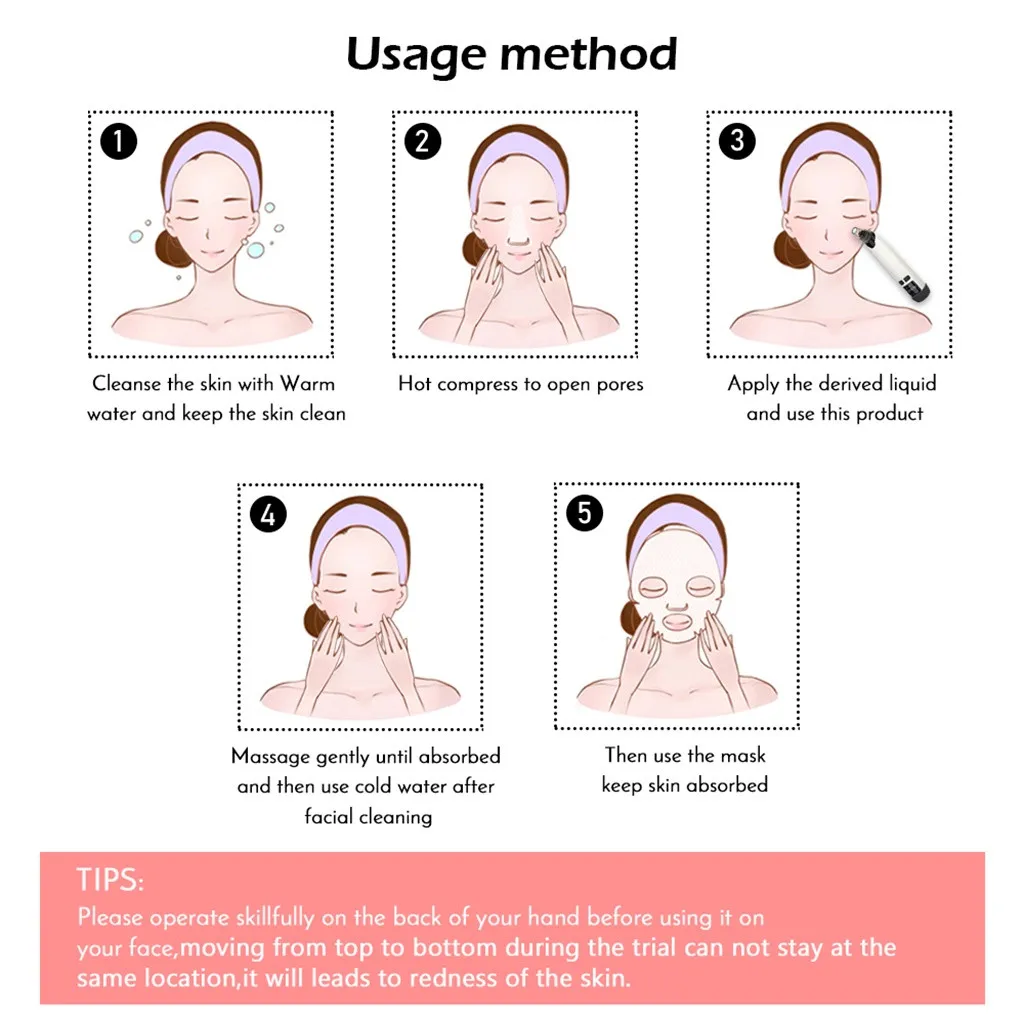 Usage method

1
Cleanse the skin with Warm water and keep the skin clean

2
Hot compress to open pores

3
Apply the derived liquid and use this product

4
Massage gently until absorbed and then use cold water after facial cleaning

5
Then use the mask keep skin absorbed

TIPS:
Please operate skillfully on the back of your hand before using it on your face,moving from top to bottom during the trial can not stay at the same location,it will leads to redness of the skin.