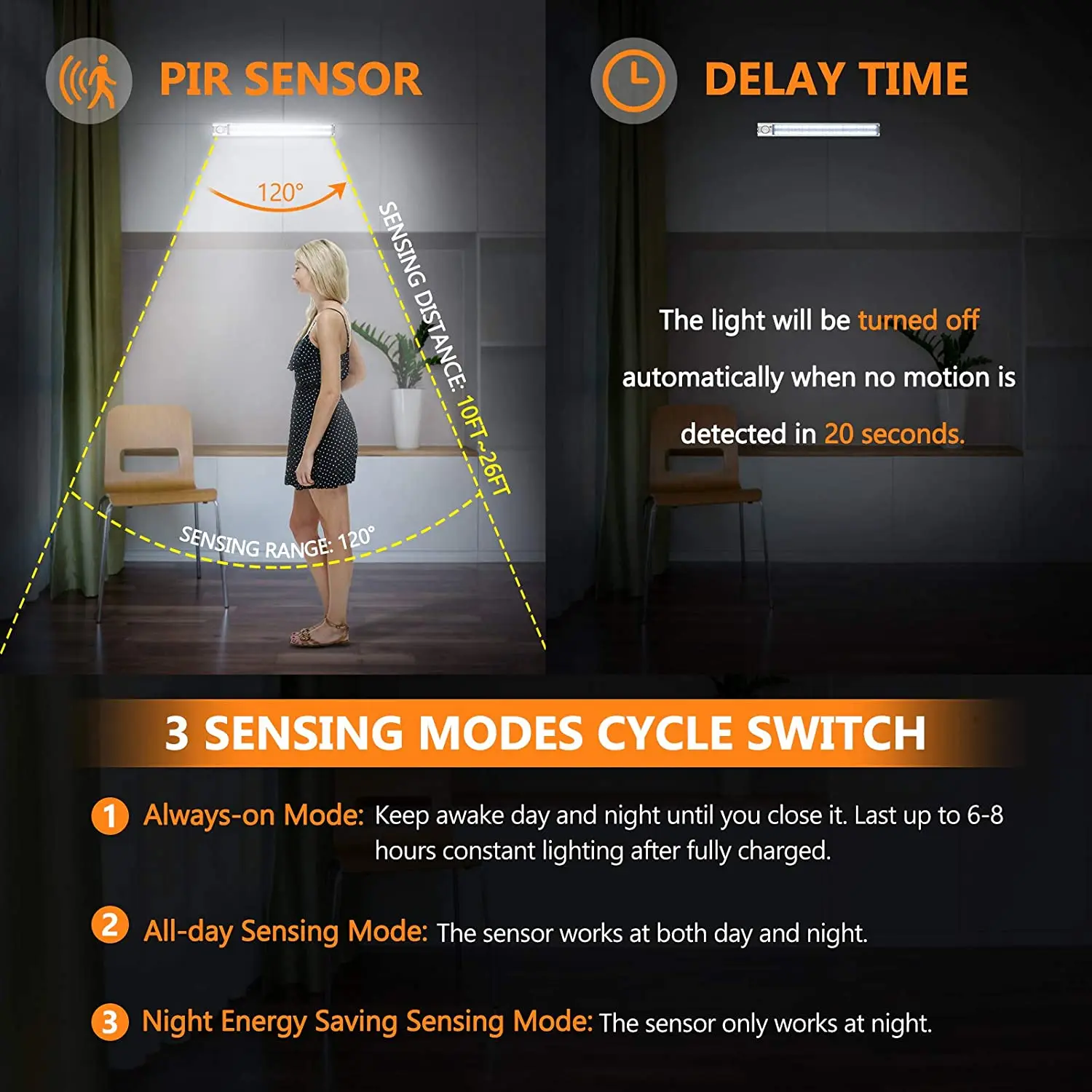 PIR SENSOR

120°

SENSING DISTANCE: 10FT~26FT

SENSING RANGE: 120°

DELAY TIME

The light will be turned off automatically when no motion is detected in 20 seconds.

3 SENSING MODES CYCLE SWITCH

1 Always-on Mode: Keep awake day and night until you close it. Last up to 6-8 hours constant lighting after fully charged.

2 All-day Sensing Mode: The sensor works at both day and night.

3 Night Energy Saving Sensing Mode: The sensor only works at night.