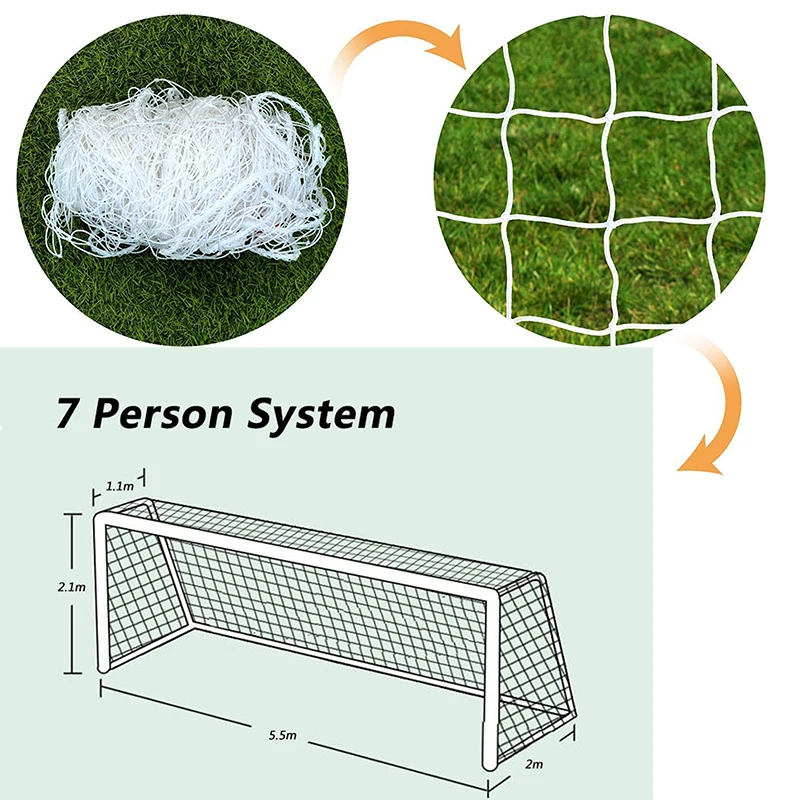 7 Person System

1.1m

2.1m

5.5m

2m