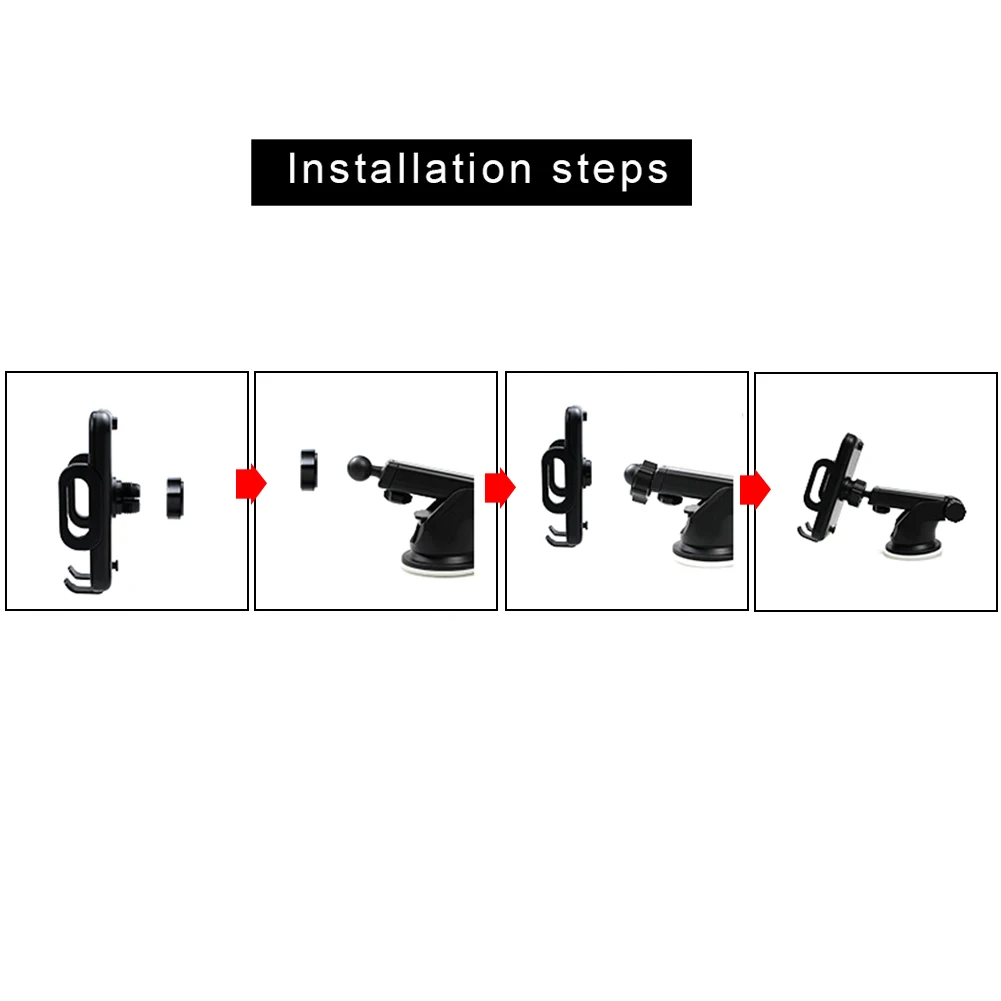 Installation steps