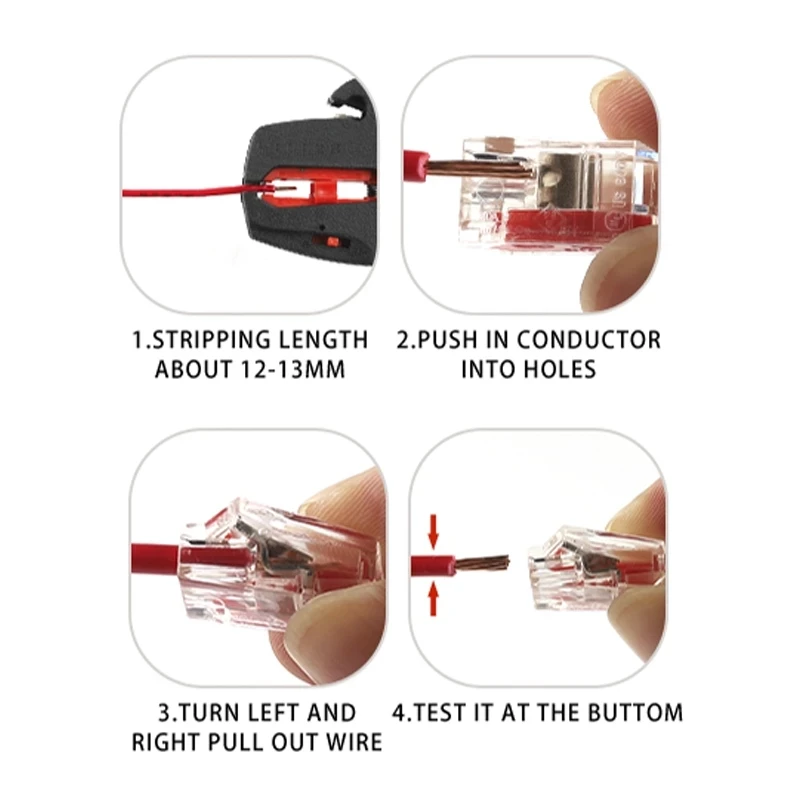 1.STRIPPING LENGTH ABOUT 12-13MM

2.PUSH IN CONDUCTOR INTO HOLES

3.TURN LEFT AND RIGHT PULL OUT WIRE

4.TEST IT AT THE BUTTOM