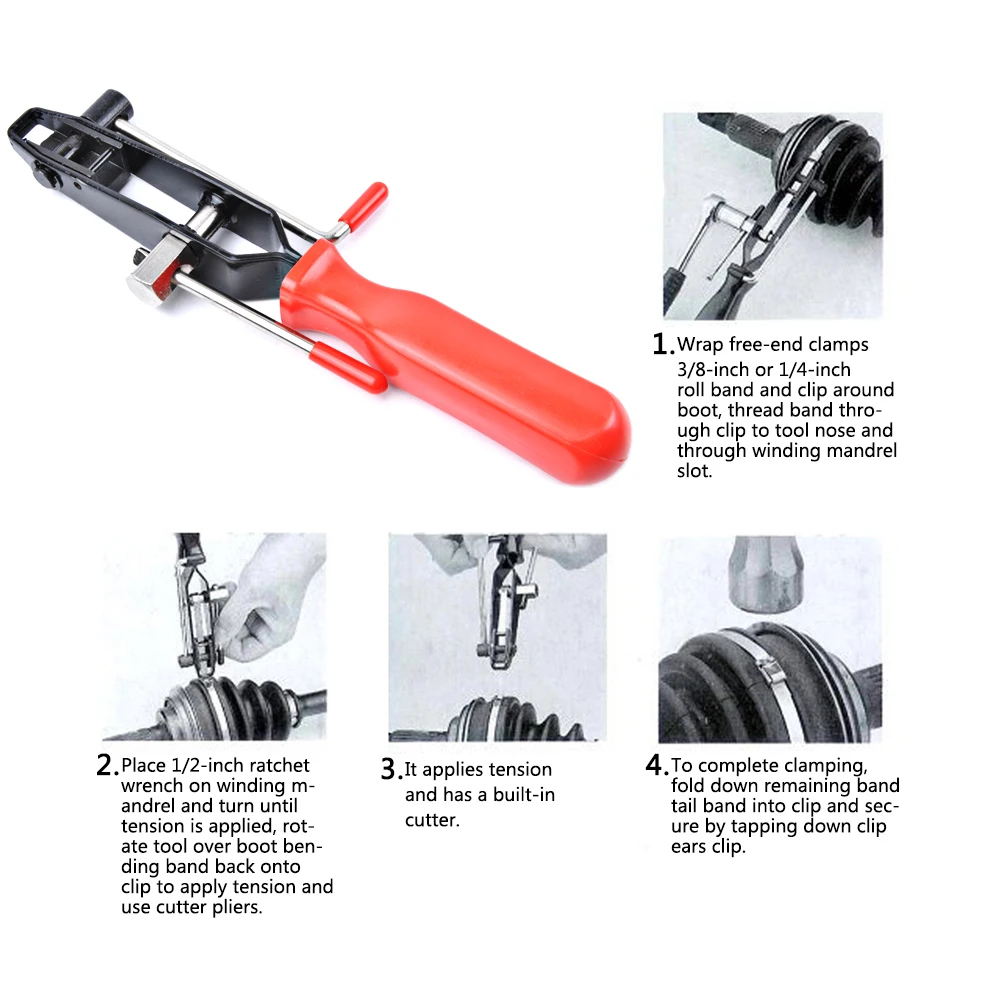 1. Wrap free-end clamps 3/8-inch or 1/4-inch roll band and clip around boot, thread band through clip to tool nose and through winding mandrel slot.

2. Place 1/2-inch ratchet wrench on winding mandrel and turn until tension is applied, rotate tool over boot bending band back onto clip to apply tension and use cutter pliers.

3. It applies tension and has a built-in cutter.

4. To complete clamping, fold down remaining band tail band into clip and secure by tapping down clip ears clip.