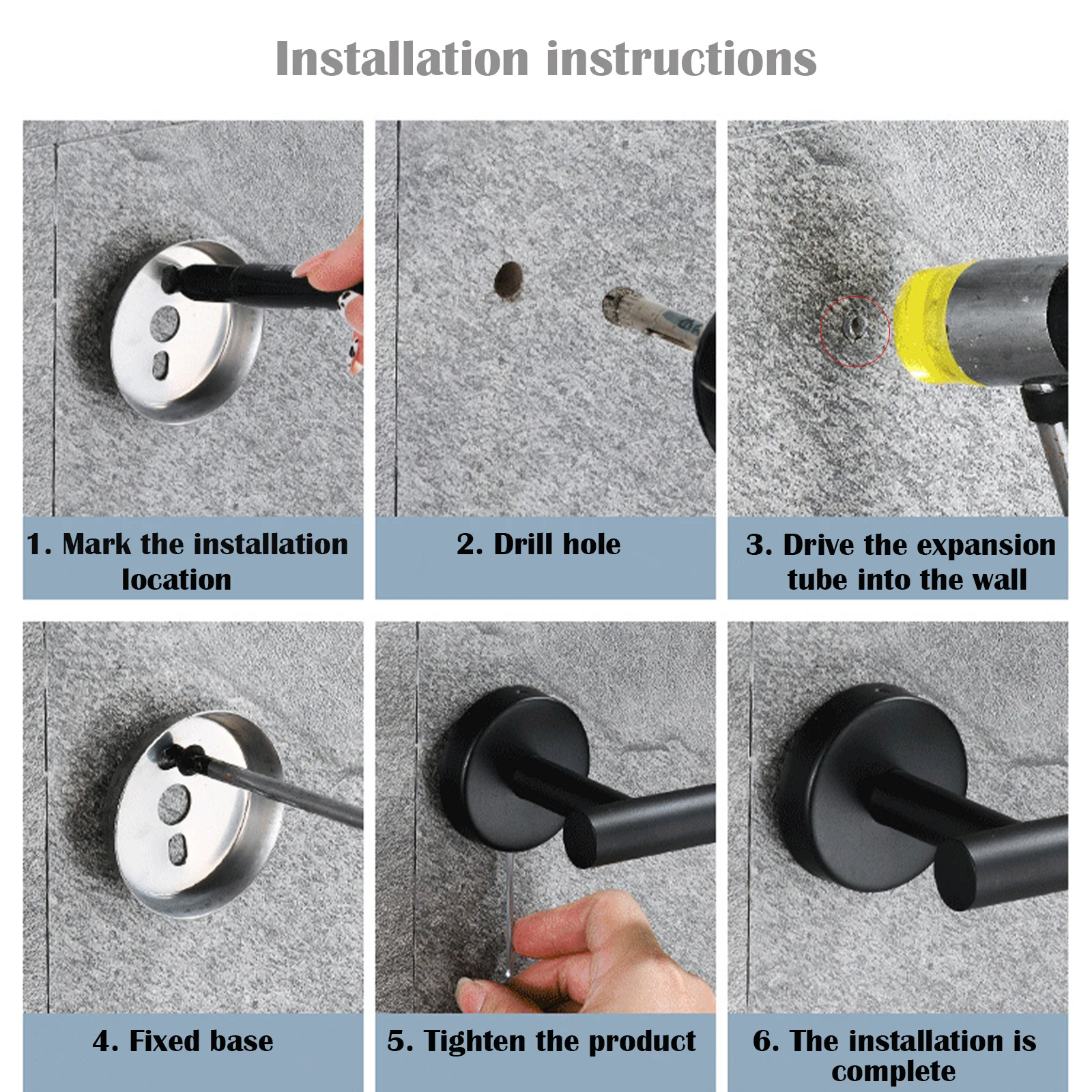 Installation instructions

1. Mark the installation location

2. Drill hole

3. Drive the expansion tube into the wall

4. Fixed base

5. Tighten the product

6. The installation is complete