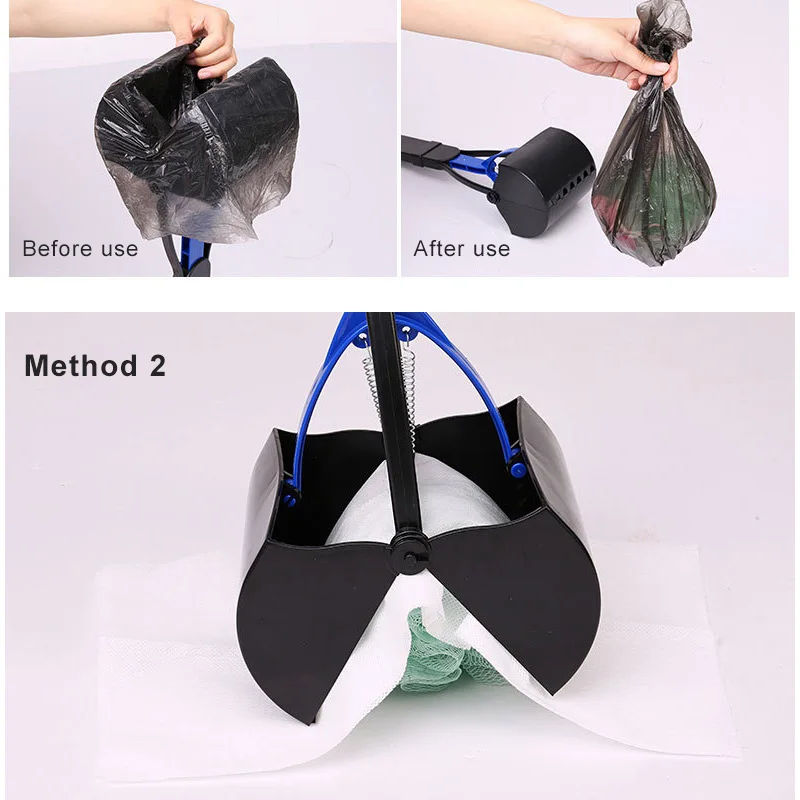 Before use

After use

Method 2