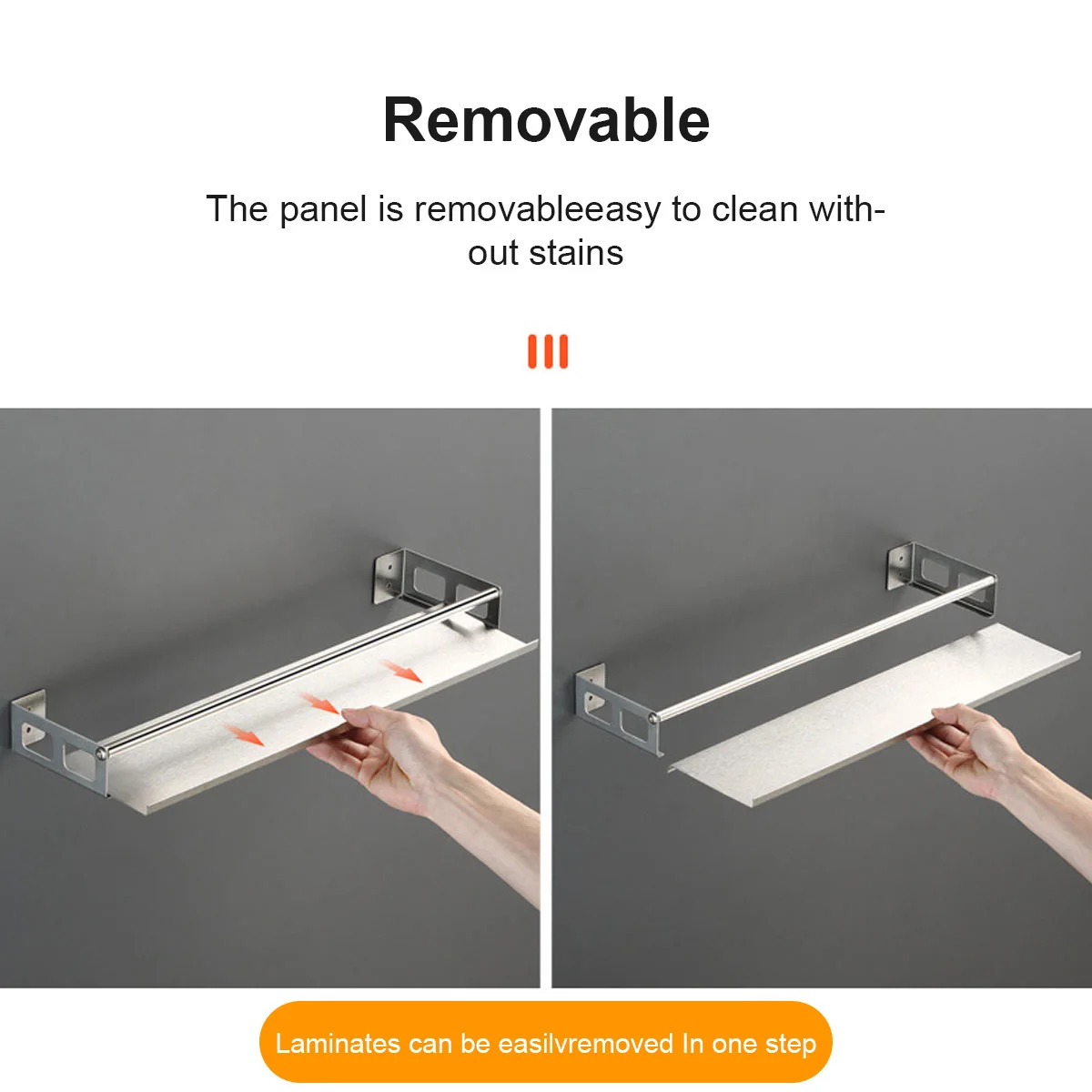 Removable

The panel is removableeasy to clean without stains

Laminates can be easilvremoved In one step