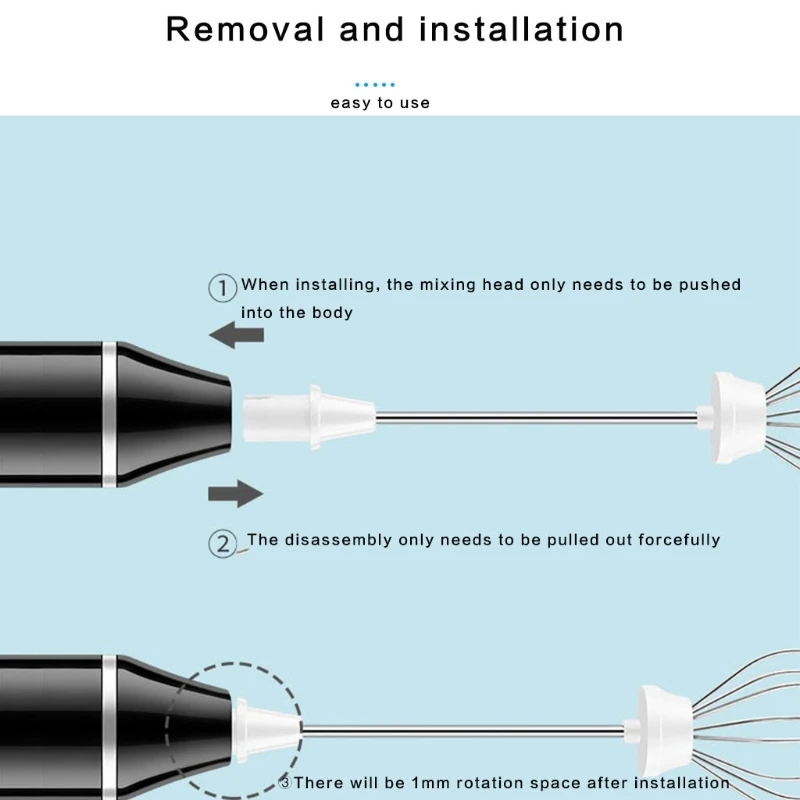 Removal and installation

easy to use

① When installing, the mixing head only needs to be pushed into the body

② The disassembly only needs to be pulled out forcefully

③ There will be 1mm rotation space after installation