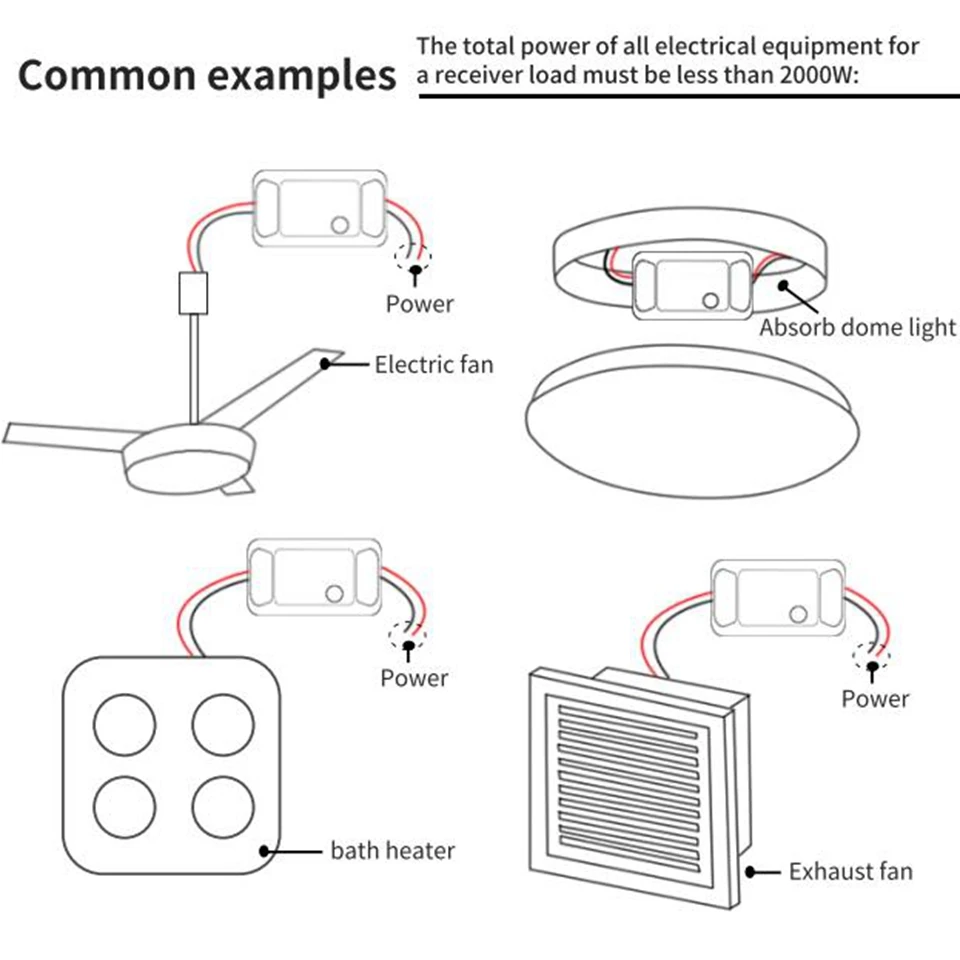 Common examples

The total power of all electrical equipment for a receiver load must be less than 2000W:

Power

Electric fan

Absorb dome light

Power

bath heater

Power

Exhaust fan