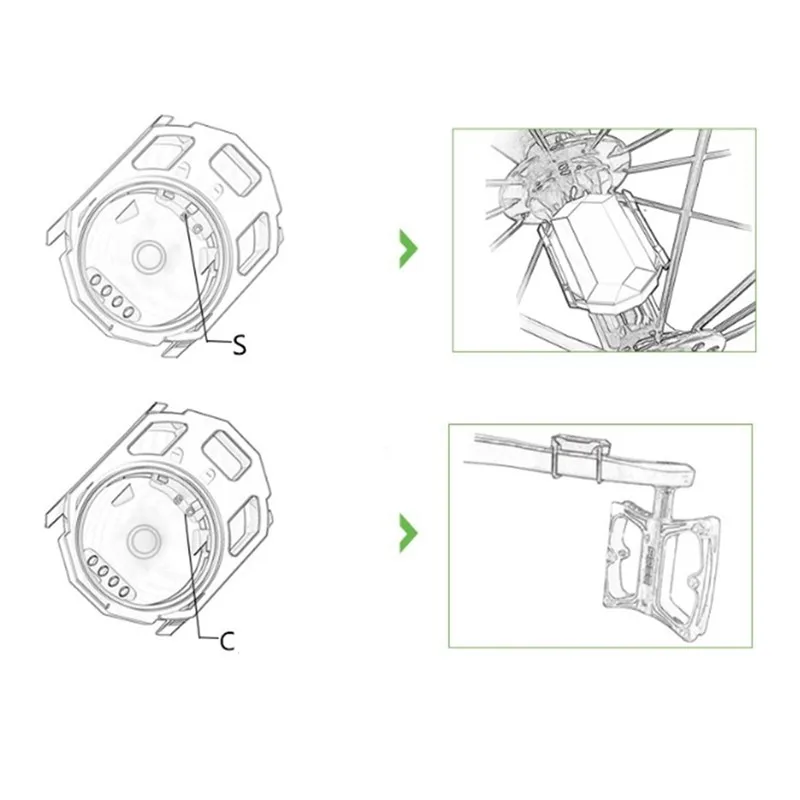 S

C