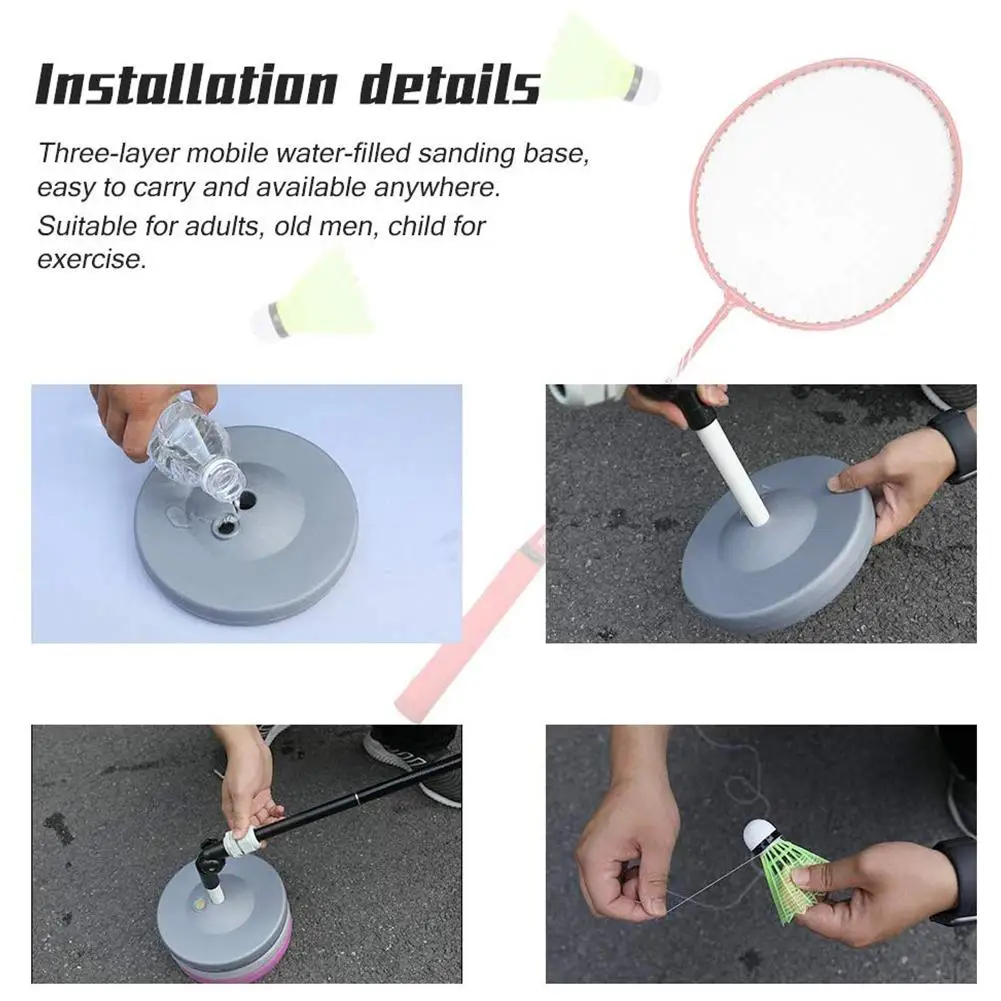 Installation details

Three-layer mobile water-filled sanding base, easy to carry and available anywhere.

Suitable for adults, old men, child for exercise.