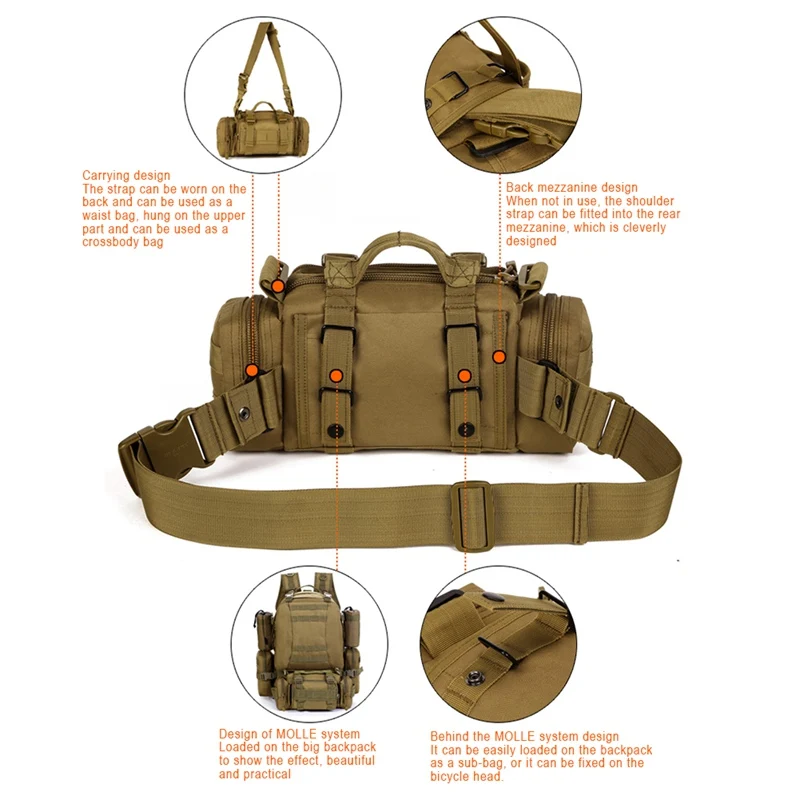 Carrying design
The strap can be worn on the back and can be used as a waist bag, hung on the upper part and can be used as a crossbody bag

Back mezzanine design
When not in use, the shoulder strap can be fitted into the rear mezzanine, which is cleverly designed

Design of MOLLE system
Loaded on the big backpack to show the effect, beautiful and practical

Behind the MOLLE system design
It can be easily loaded on the backpack as a sub-bag, or it can be fixed on the bicycle head.