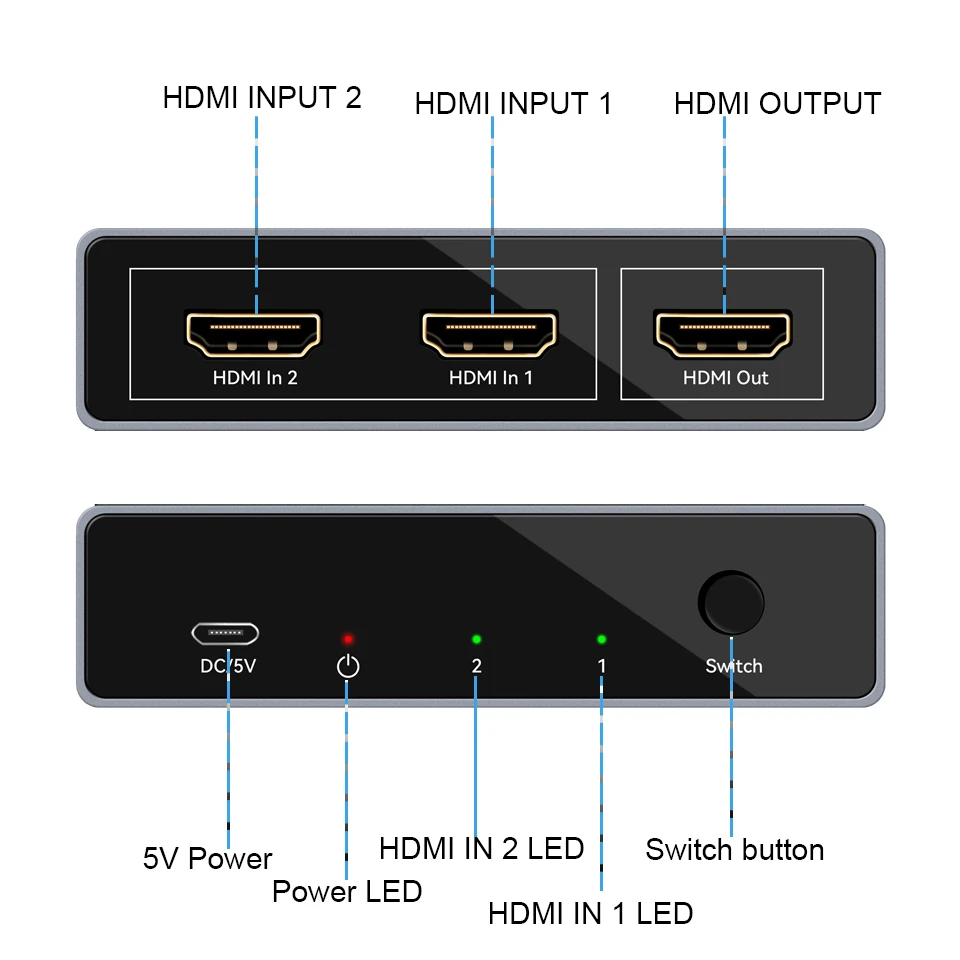 HDMI INPUT 2
HDMI INPUT 1
HDMI OUTPUT

HDMI In 2
HDMI In 1
HDMI Out

DC/5V
2
1
Switch

5V Power
Power LED
HDMI IN 2 LED
HDMI IN 1 LED
Switch button