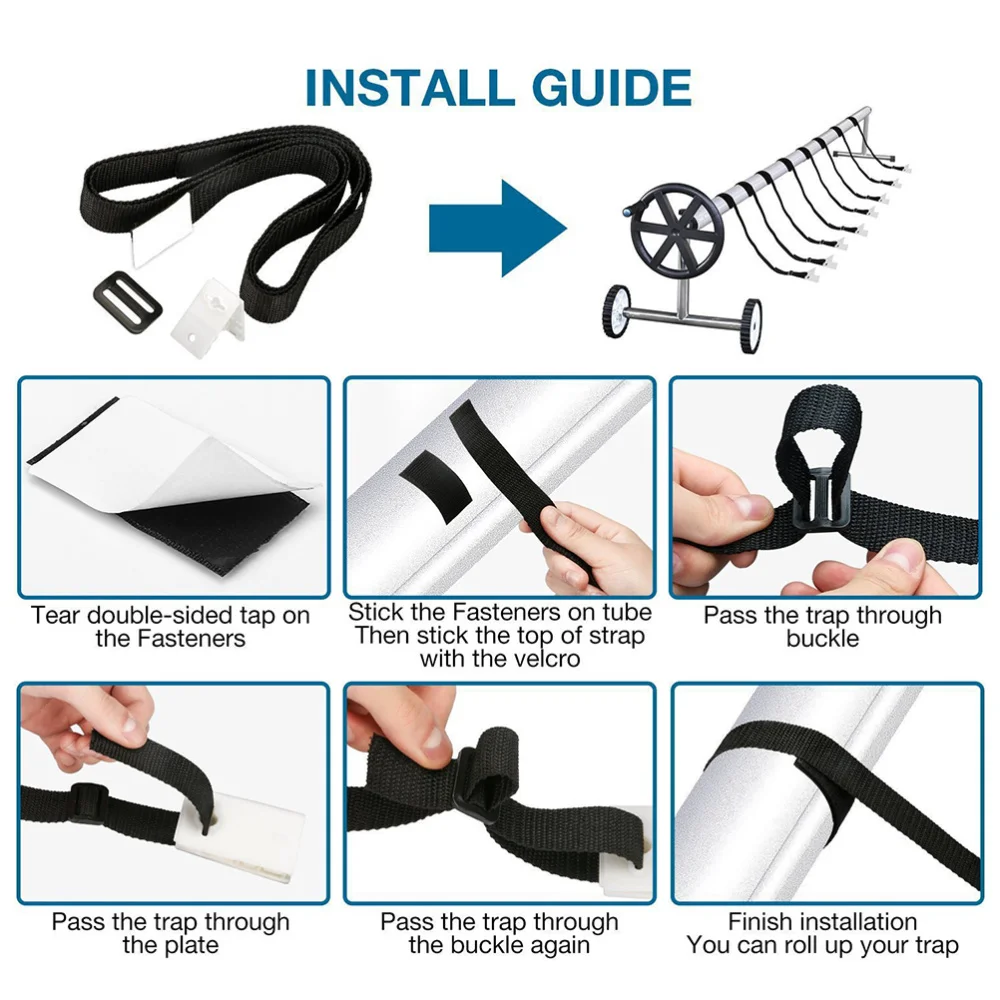 INSTALL GUIDE

Tear double-sided tap on the Fasteners

Stick the Fasteners on tube Then stick the top of strap with the velcro

Pass the trap through buckle

Pass the trap through the plate

Pass the trap through the buckle again

Finish installation You can roll up your trap