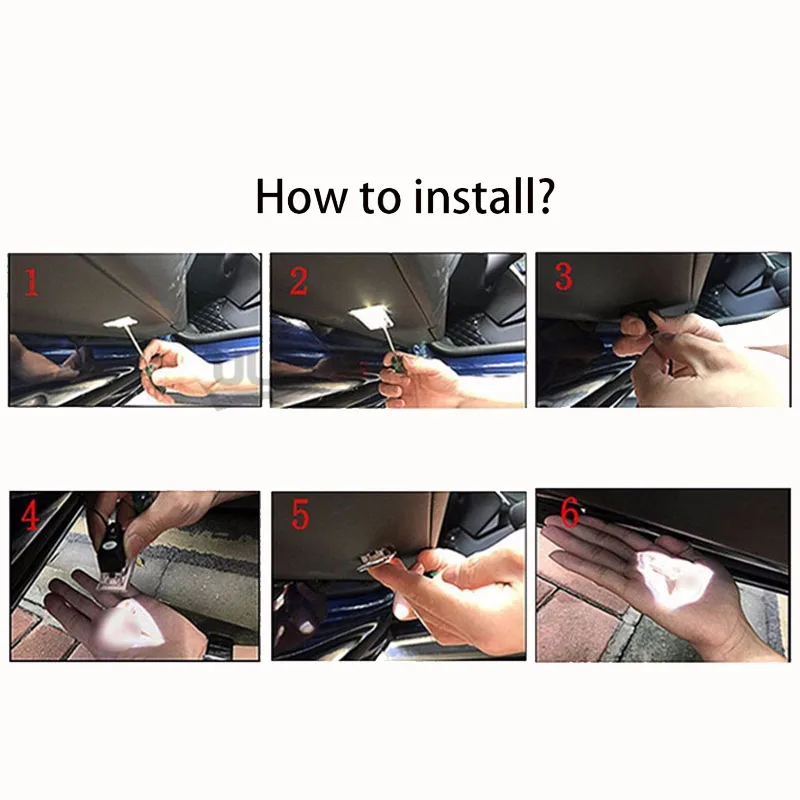 How to install?

1

2

3

4

5

6