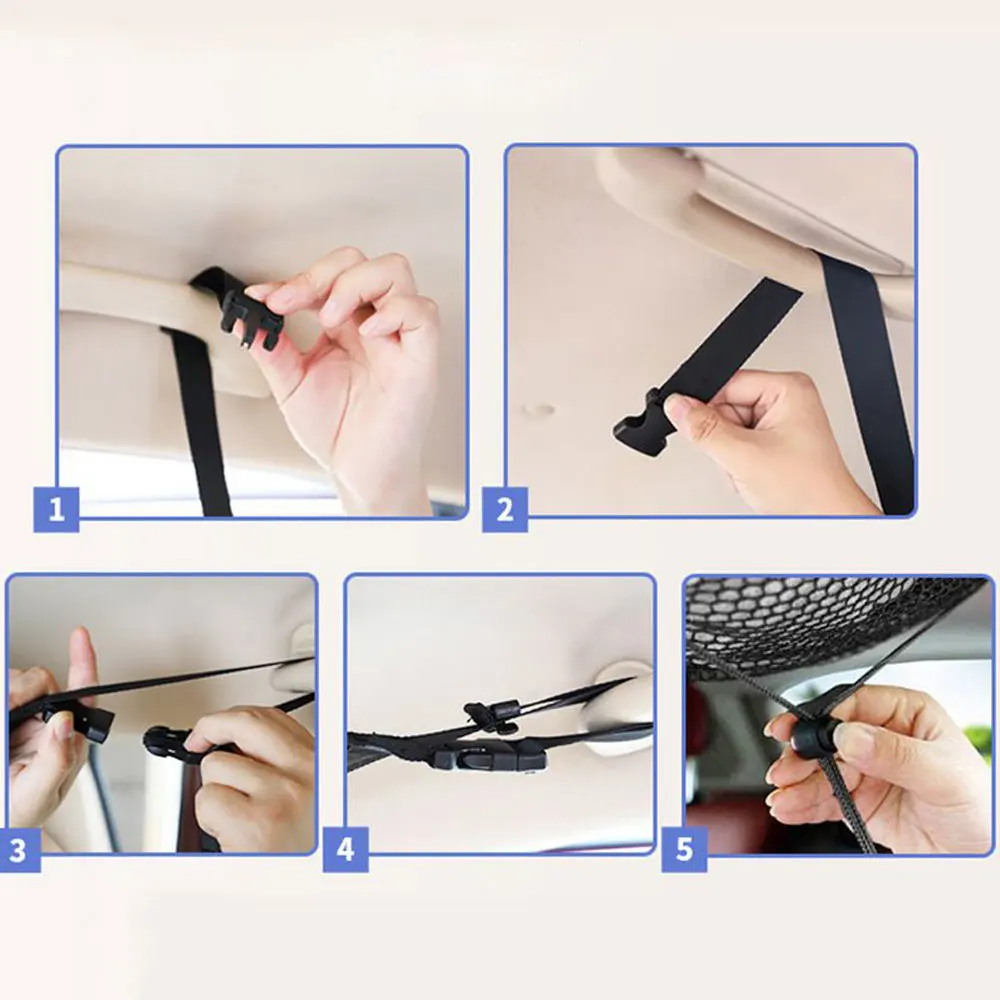 1

2

3

4

5