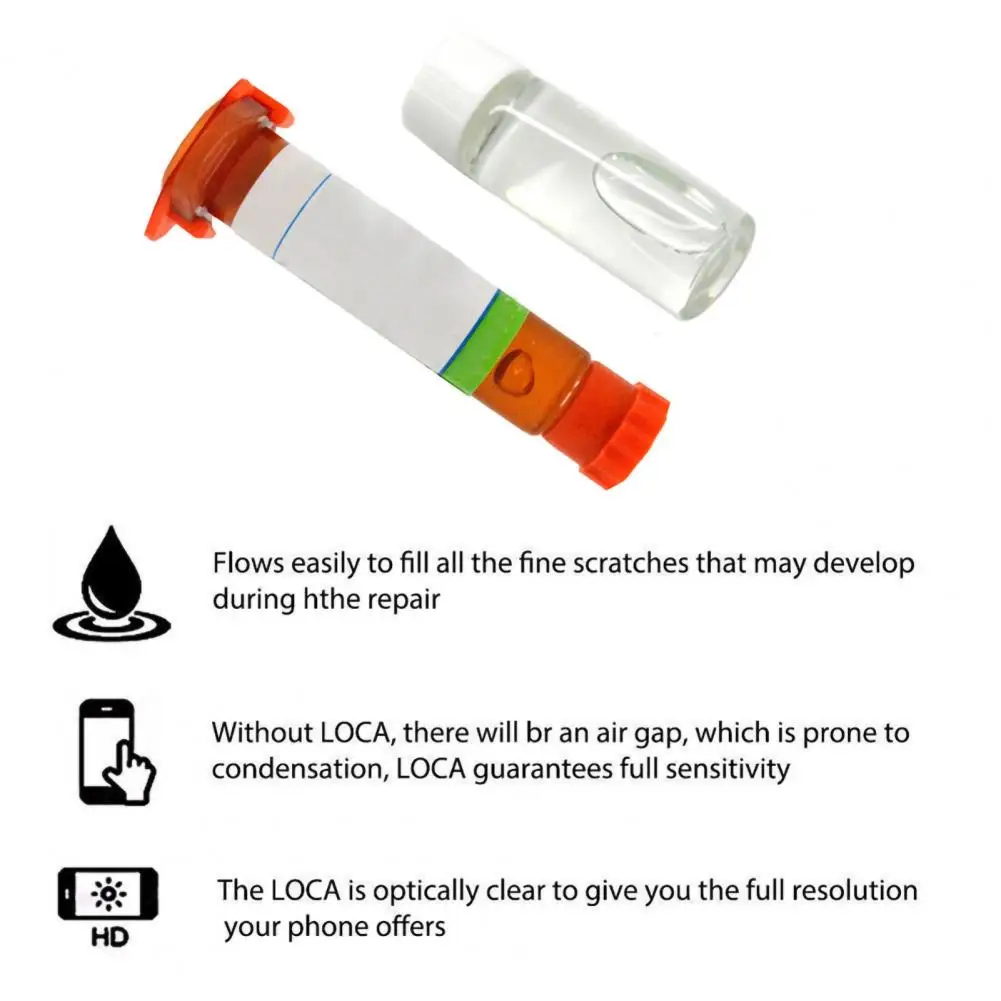 Flows easily to fill all the fine scratches that may develop during hthe repair

Without LOCA, there will br an air gap, which is prone to condensation, LOCA guarantees full sensitivity

HD

The LOCA is optically clear to give you the full resolution your phone offers