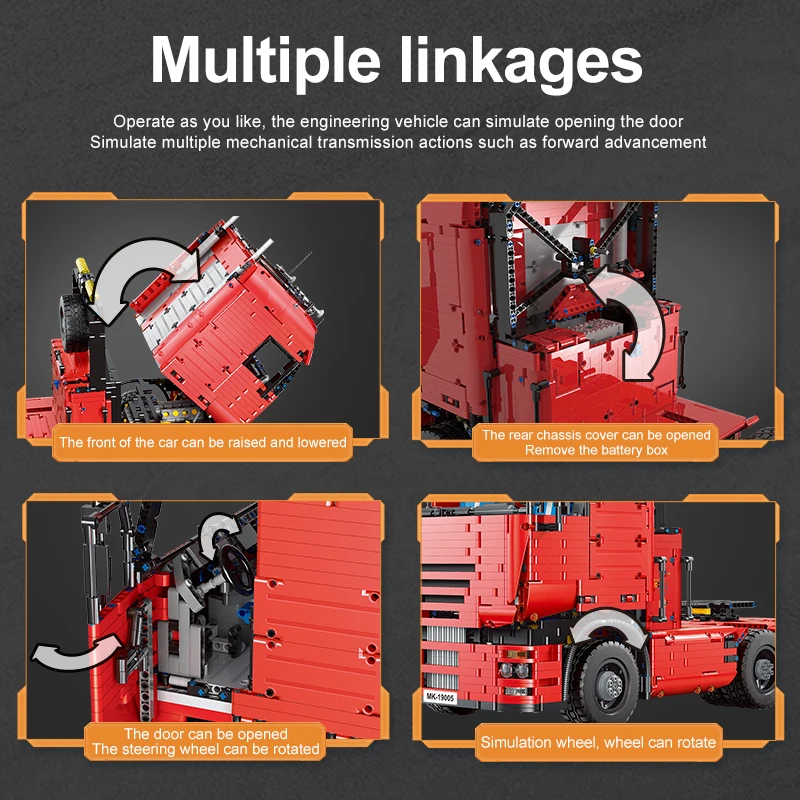 Multiple linkages

Operate as you like, the engineering vehicle can simulate opening the door
Simulate multiple mechanical transmission actions such as forward advancement

The front of the car can be raised and lowered

The rear chassis cover can be opened
Remove the battery box

The door can be opened
The steering wheel can be rotated

MK-19005

Simulation wheel, wheel can rotate