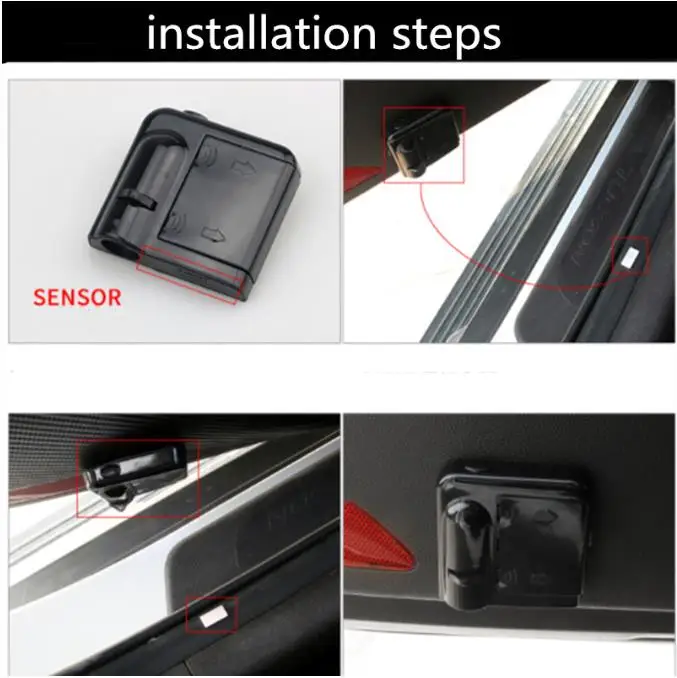 installation steps

SENSOR