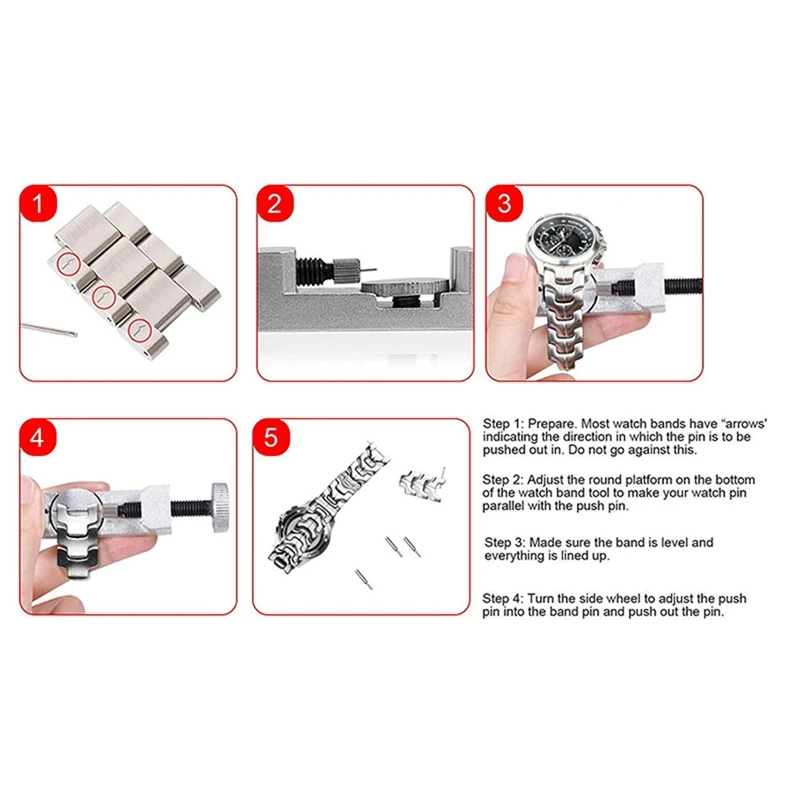 1

2

3

4

5

Step 1: Prepare. Most watch bands have "arrows' indicating the direction in which the pin is to be pushed out in. Do not go against this.

Step 2: Adjust the round platform on the bottom of the watch band tool to make your watch pin parallel with the push pin.

Step 3: Made sure the band is level and everything is lined up.

Step 4: Turn the side wheel to adjust the push pin into the band pin and push out the pin.