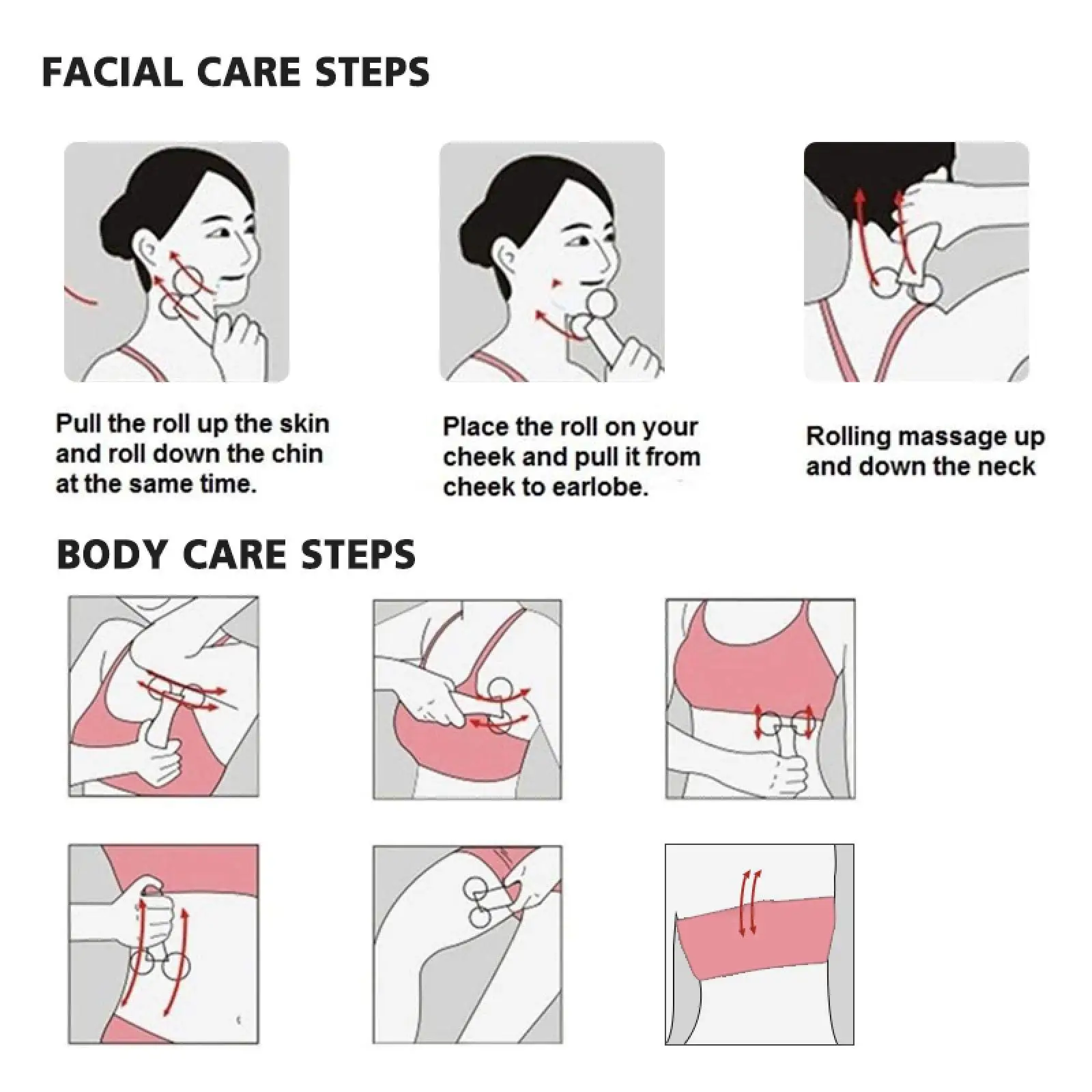 FACIAL CARE STEPS

Pull the roll up the skin and roll down the chin at the same time.

Place the roll on your cheek and pull it from cheek to earlobe.

Rolling massage up and down the neck

BODY CARE STEPS