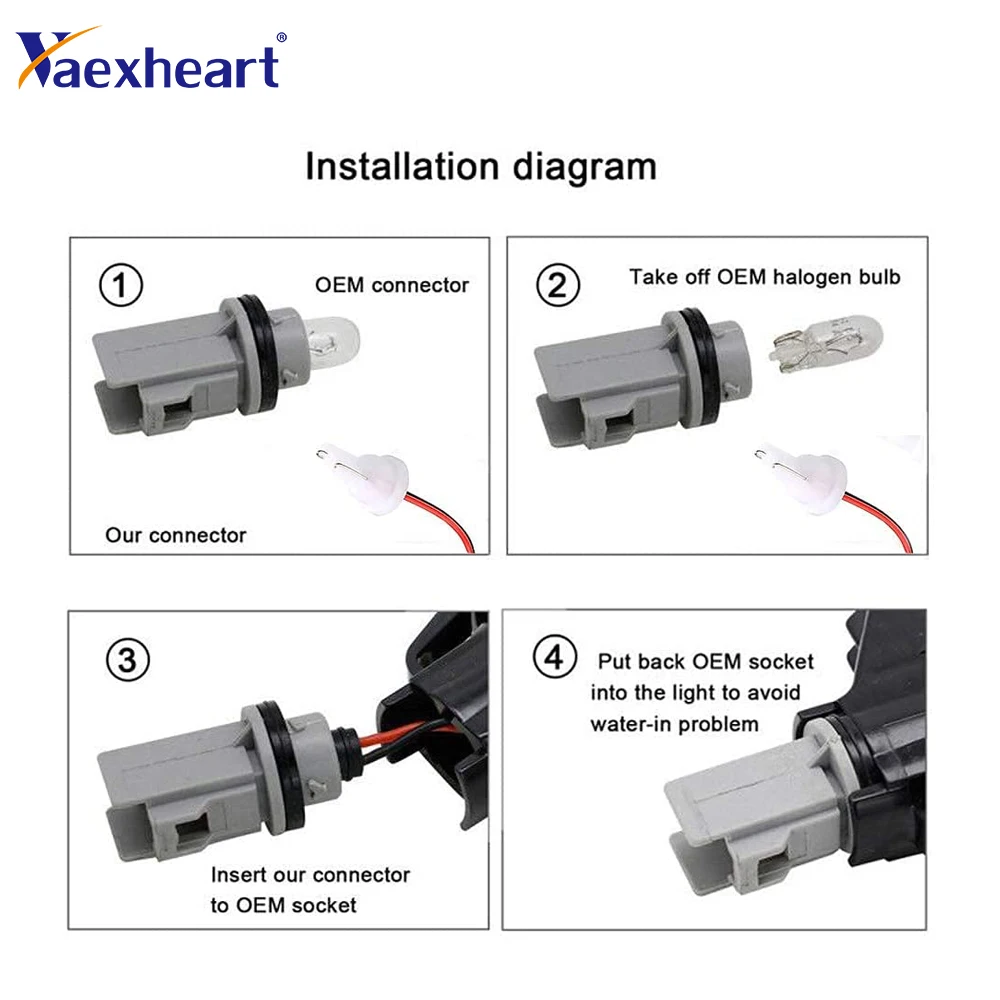 Yaexheart®

Installation diagram

①
OEM connector
Our connector

②
Take off OEM halogen bulb

③
Insert our connector to OEM socket

④
Put back OEM socket into the light to avoid water-in problem