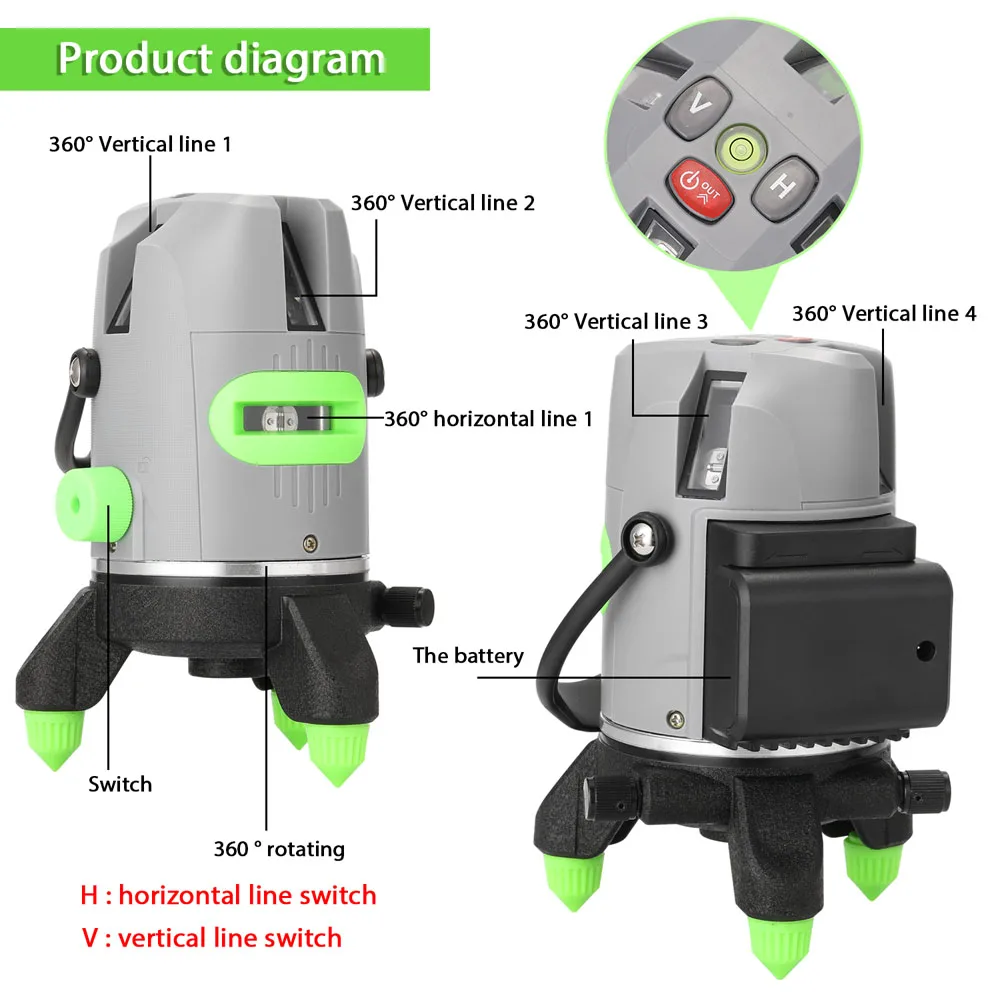 Product diagram

360° Vertical line 1

360° Vertical line 2

V

OUT

H

360° Vertical line 3

360° Vertical line 4

360° horizontal line 1

The battery

Switch

360 ° rotating

H : horizontal line switch

V : vertical line switch