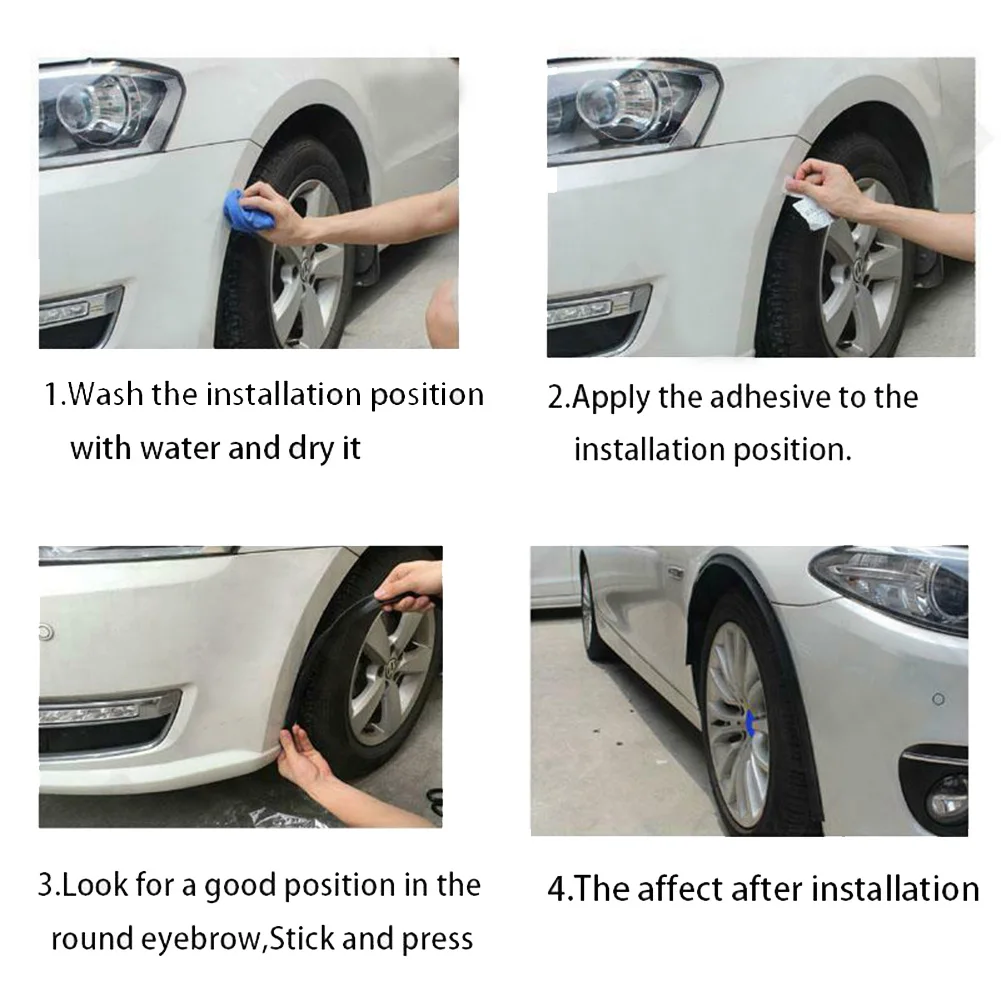 1.Wash the installation position with water and dry it

2.Apply the adhesive to the installation position.

3.Look for a good position in the round eyebrow,Stick and press

4.The affect after installation