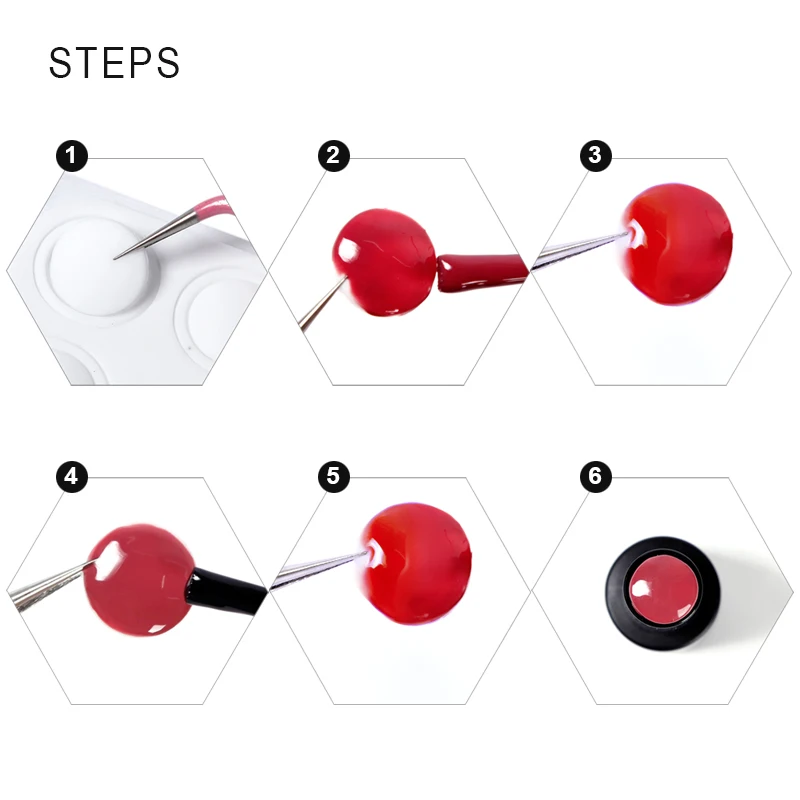 STEPS

1

2

3

4

5

6