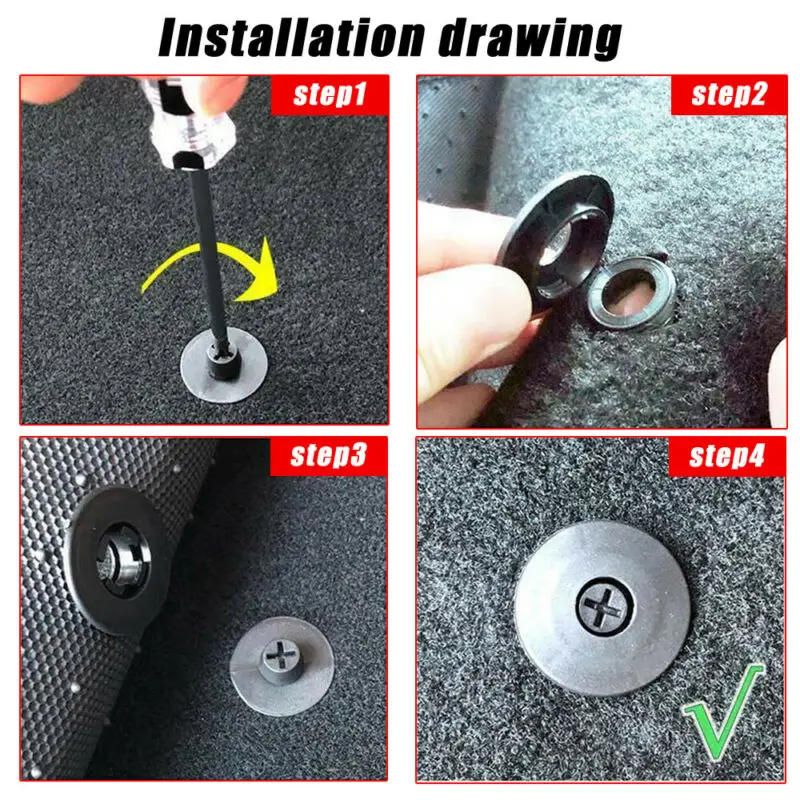 Installation drawing

step1

step2

step3

step4