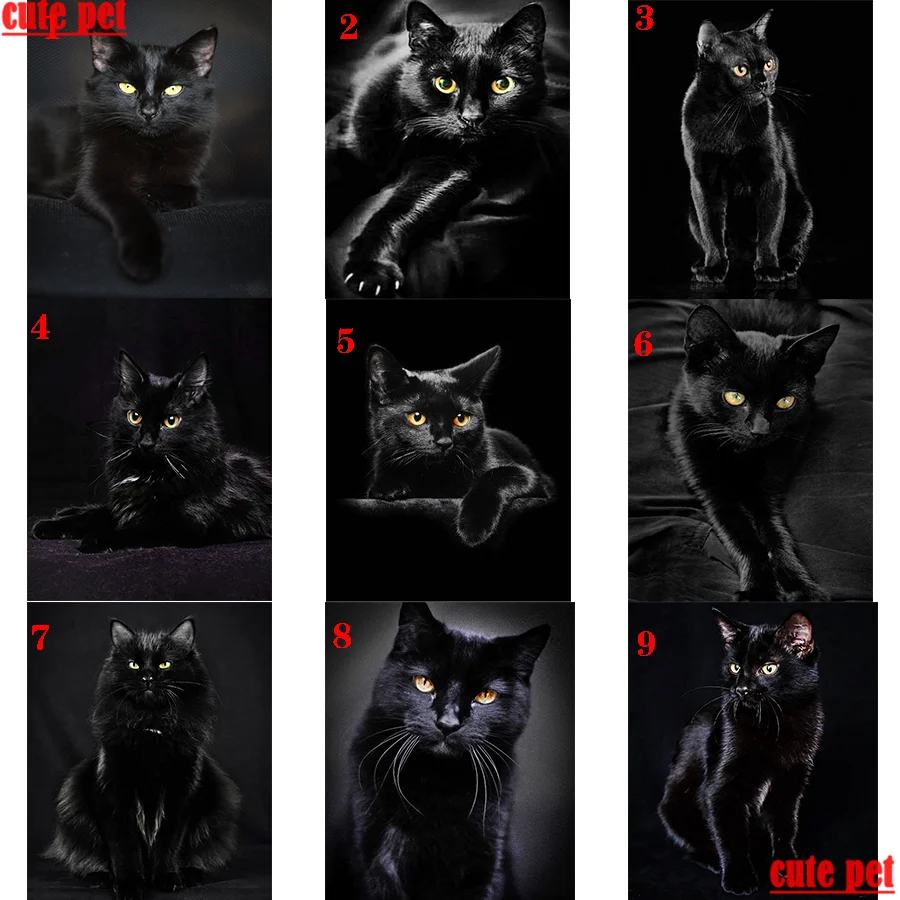 cute pet
1
2
3
4
5
6
7
8
9
cute pet