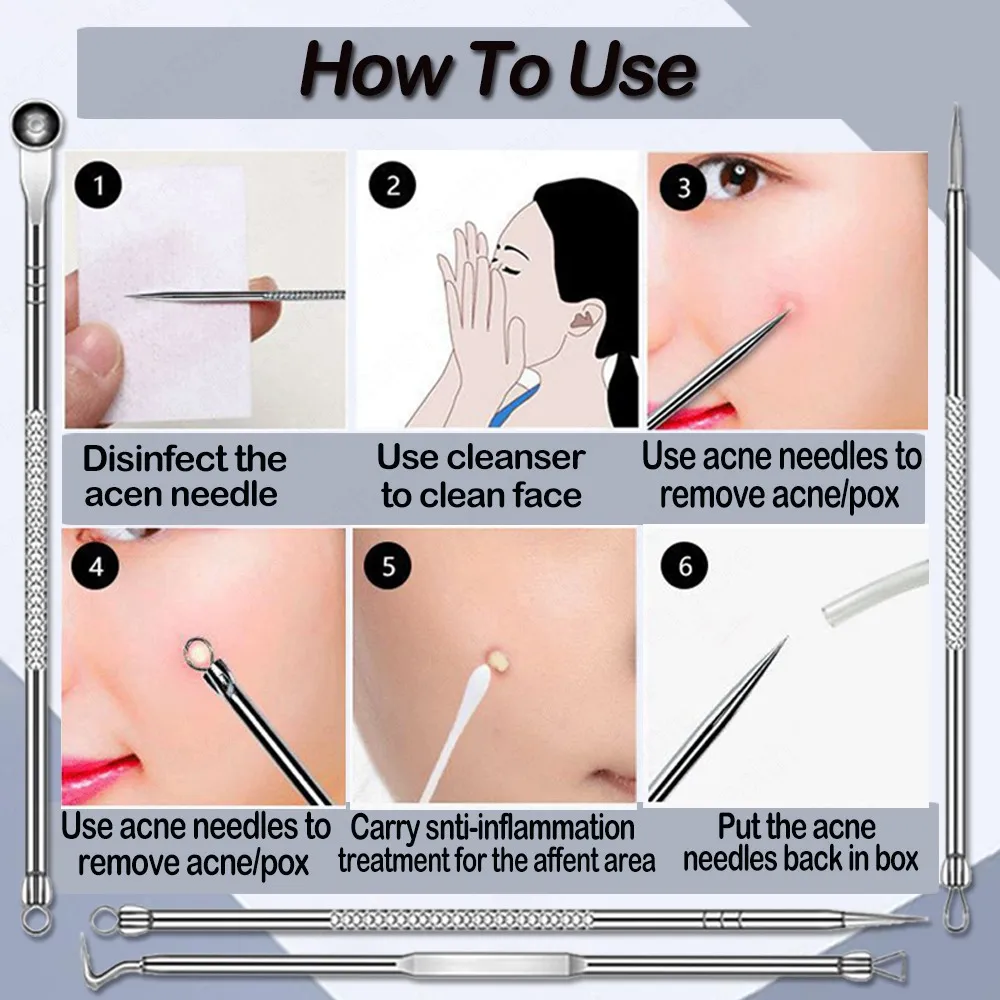 How To Use

1

Disinfect the acen needle

2

Use cleanser to clean face

3

Use acne needles to remove acne/pox

4

Use acne needles to remove acne/pox

5

Carry snti-inflammation treatment for the affent area

6

Put the acne needles back in box