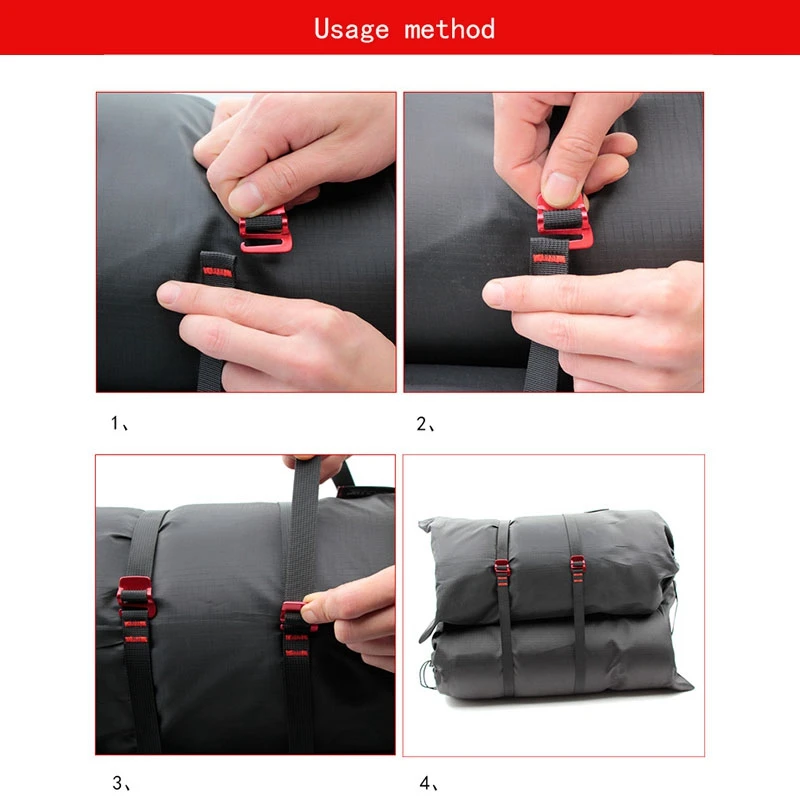 Usage method

1、

2、

3、

4、