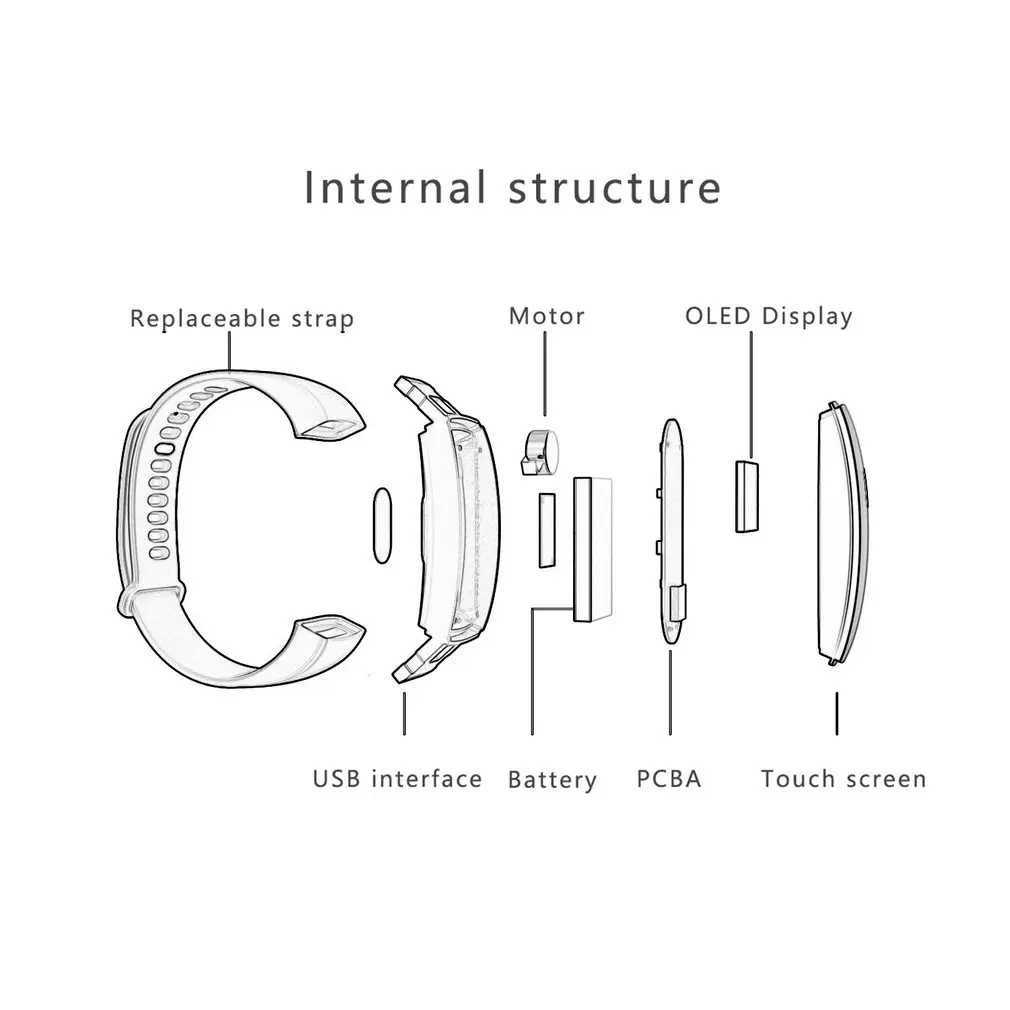 Internal structure

Replaceable strap

Motor

OLED Display

USB interface

Battery

PCBA

Touch screen