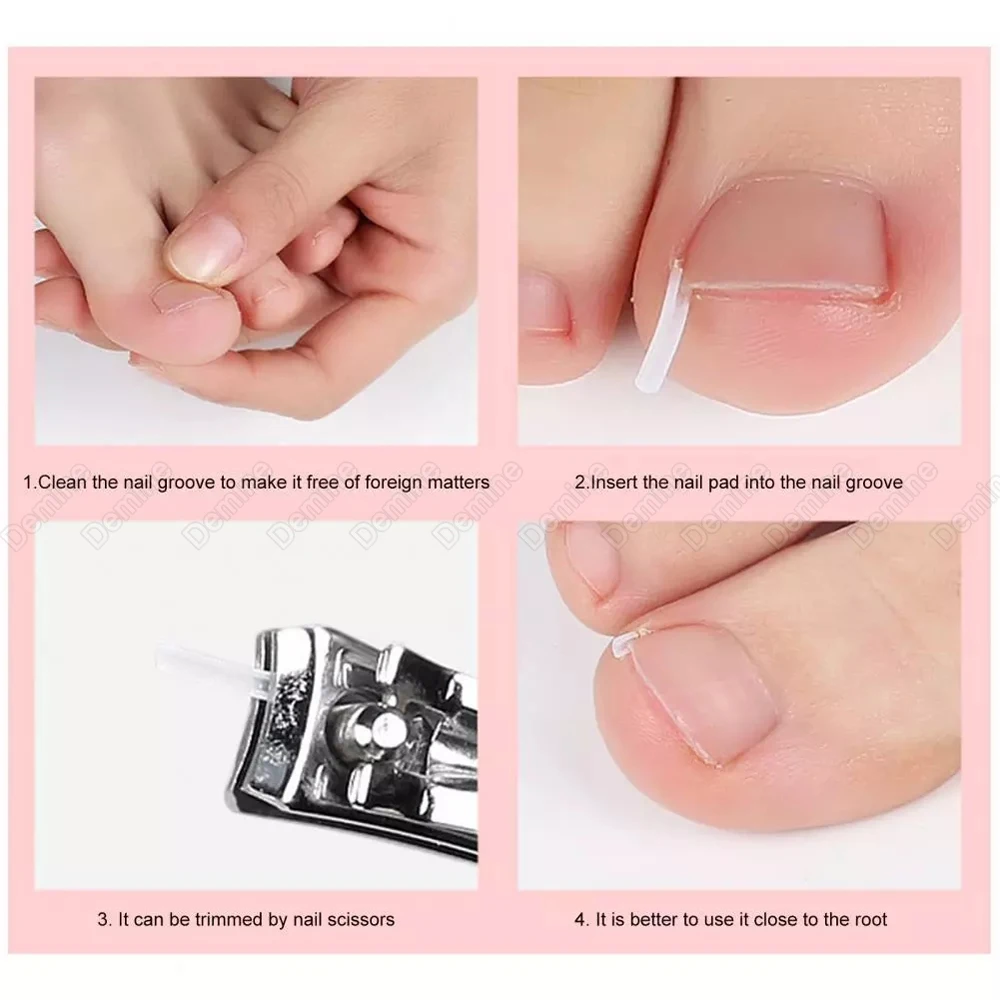 1.Clean the nail groove to make it free of foreign matters

2.Insert the nail pad into the nail groove

Demine Demine Demine Demine Demine Demine Demine Demine Demine Demine Demine Demine

3. It can be trimmed by nail scissors

4. It is better to use it close to the root