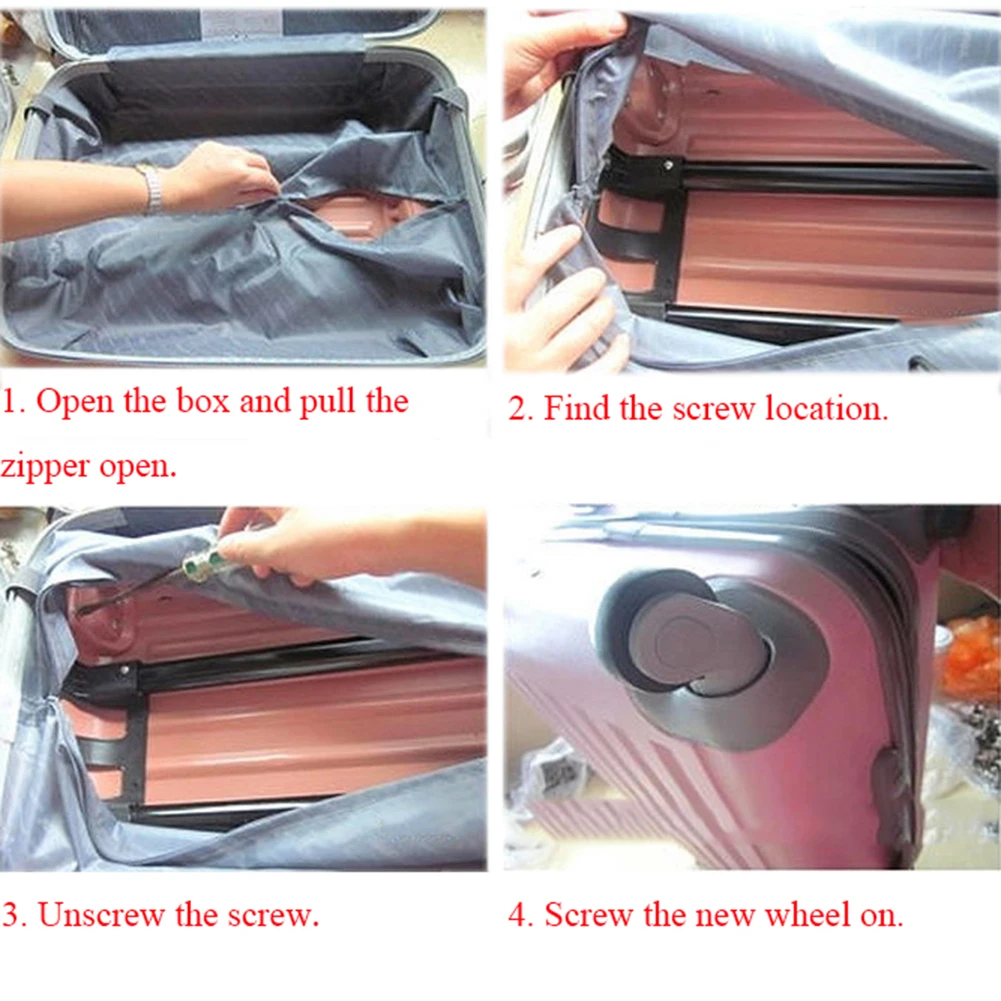 1. Open the box and pull the zipper open.

2. Find the screw location.

3. Unscrew the screw.

4. Screw the new wheel on.