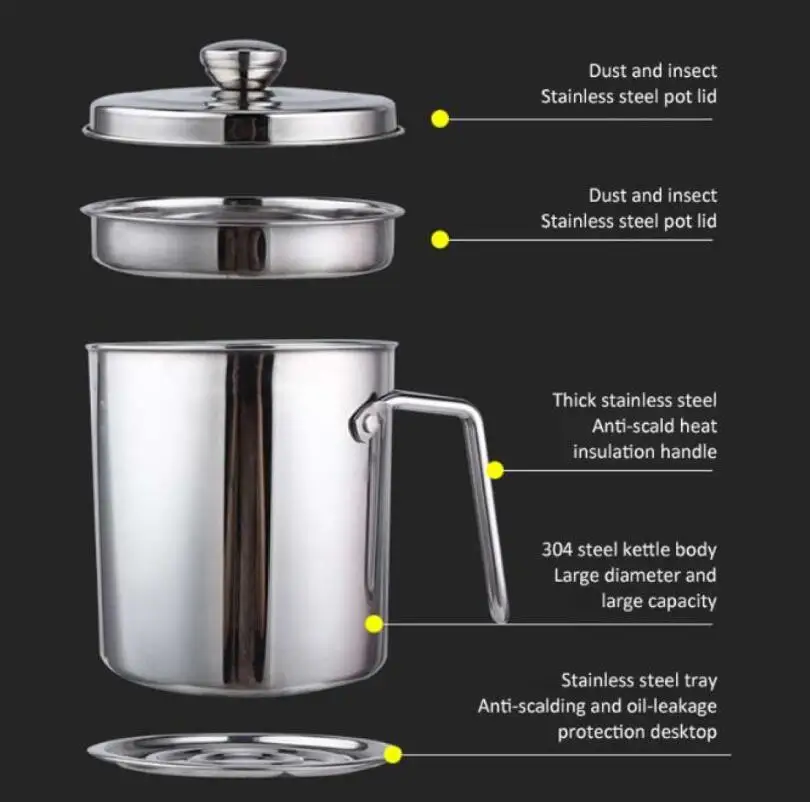 Dust and insect
Stainless steel pot lid

Dust and insect
Stainless steel pot lid

Thick stainless steel
Anti-scald heat
insulation handle

304 steel kettle body
Large diameter and
large capacity

Stainless steel tray
Anti-scalding and oil-leakage
protection desktop