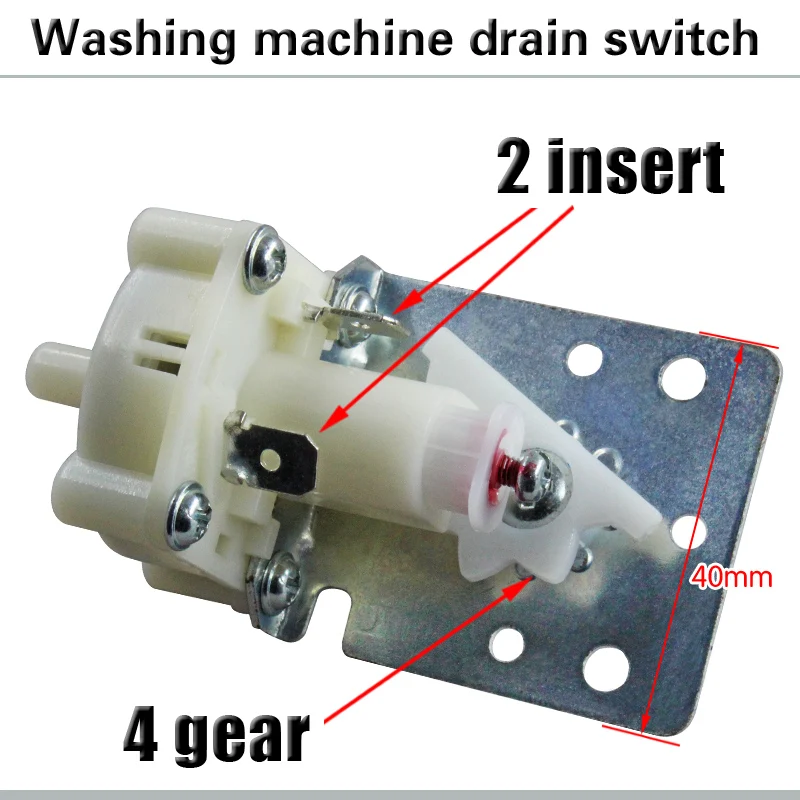 Washing machine drain switch

2 insert

40mm

4 gear