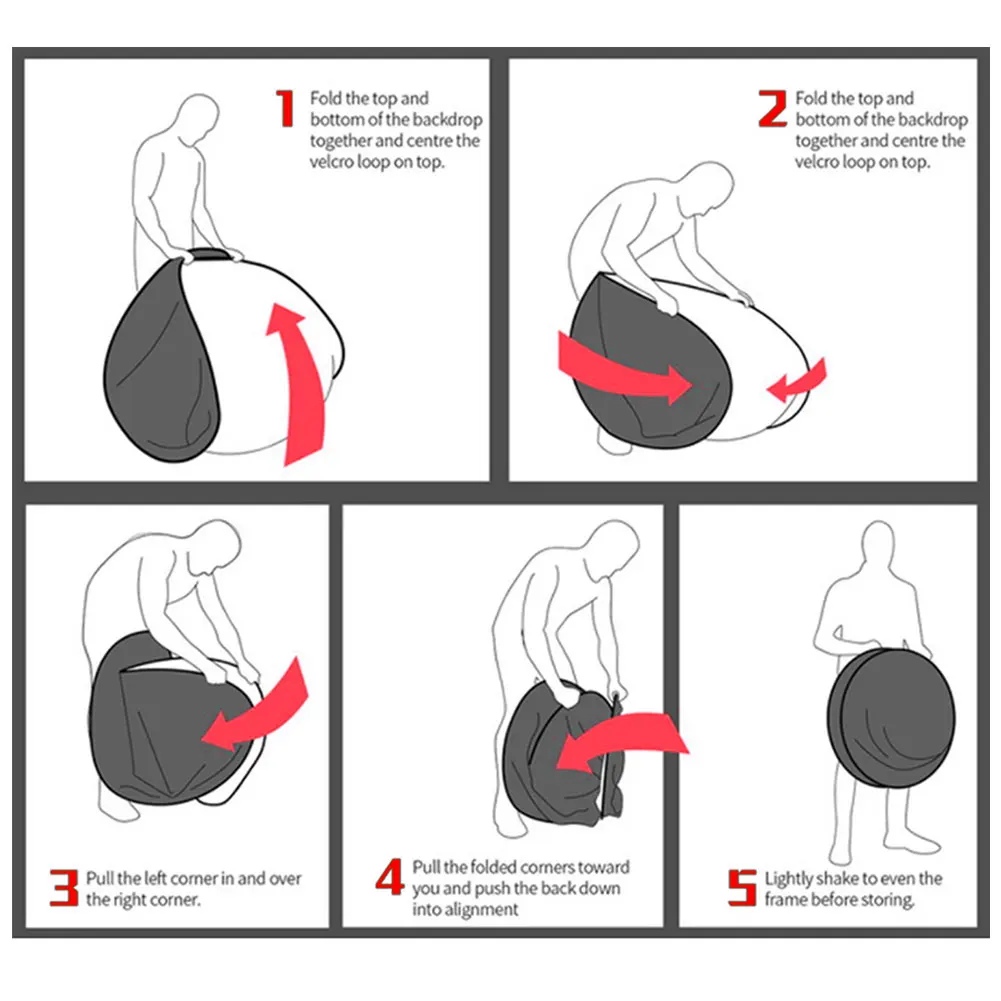 1 Fold the top and bottom of the backdrop together and centre the velcro loop on top.

2 Fold the top and bottom of the backdrop together and centre the velcro loop on top.

3 Pull the left corner in and over the right corner.

4 Pull the folded corners toward you and push the back down into alignment

5 Lightly shake to even the frame before storing.