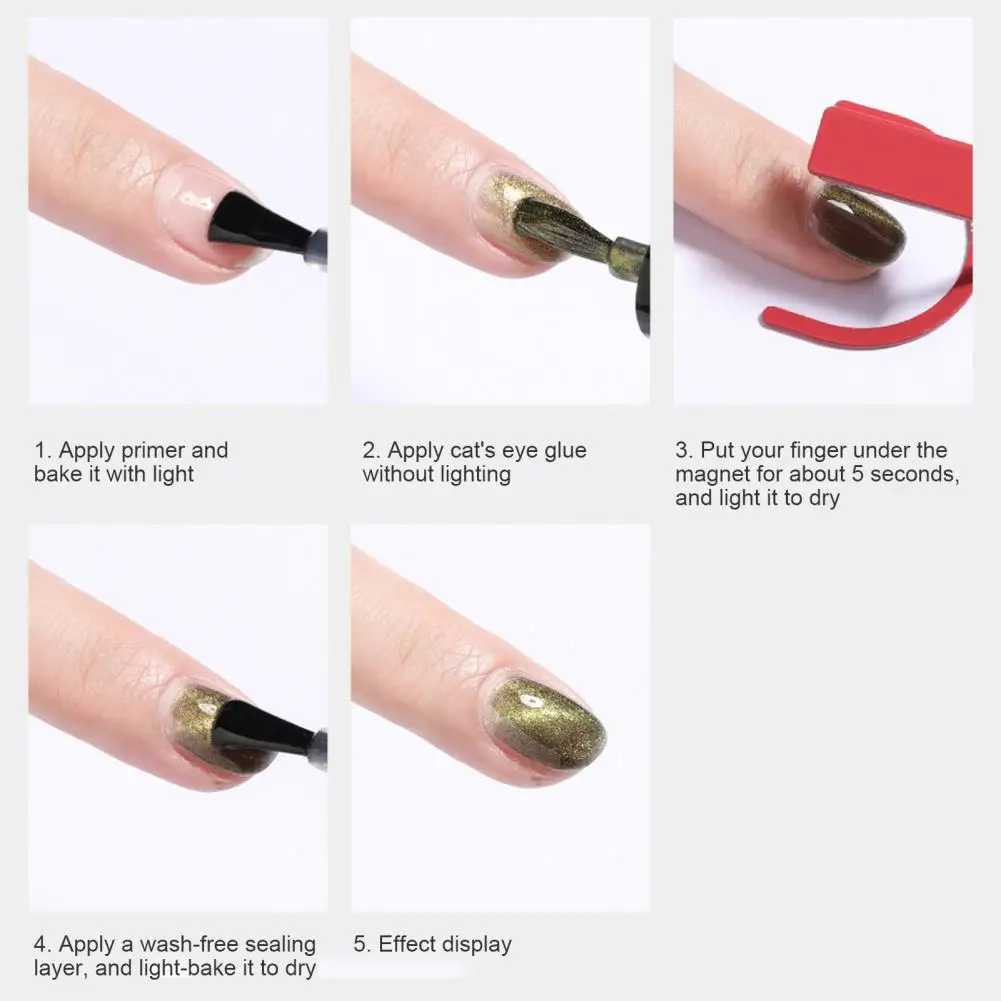 1. Apply primer and bake it with light

2. Apply cat's eye glue without lighting

3. Put your finger under the magnet for about 5 seconds, and light it to dry

4. Apply a wash-free sealing layer, and light-bake it to dry

5. Effect display