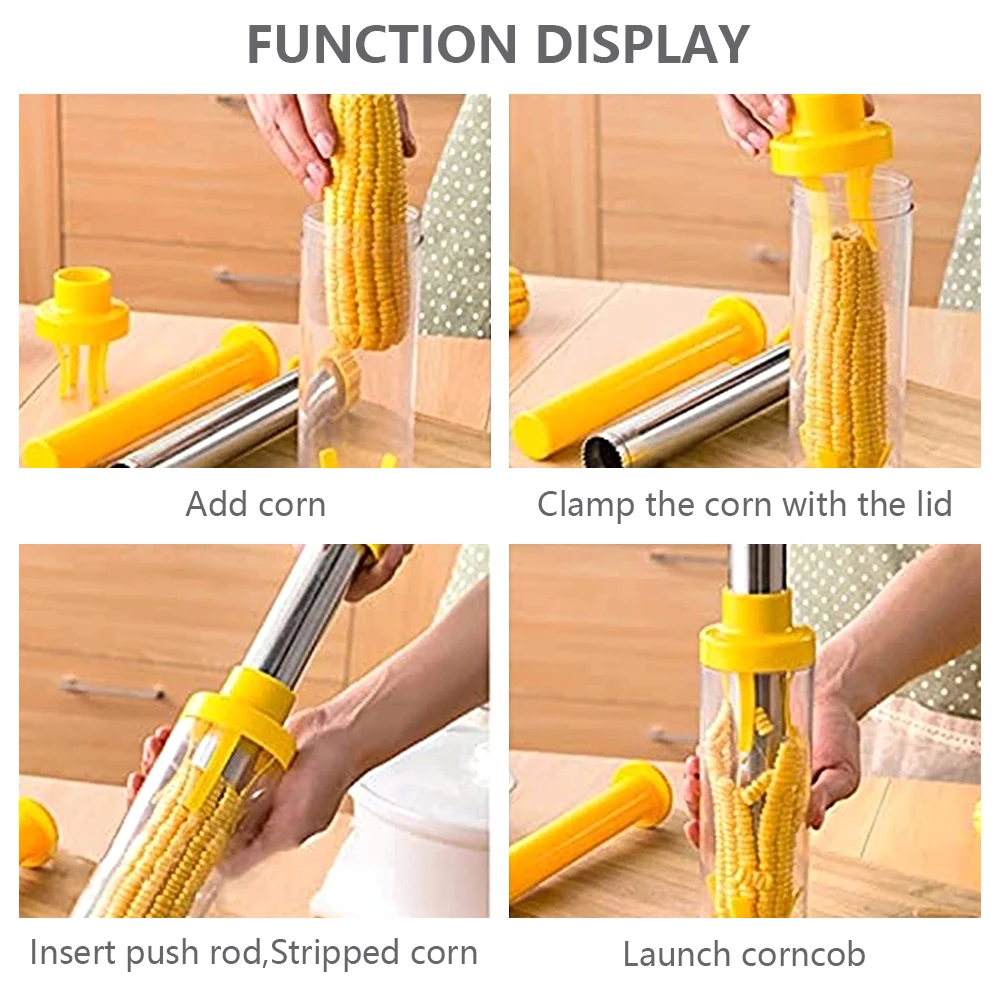 FUNCTION DISPLAY

Add corn

Clamp the corn with the lid

Insert push rod,Stripped corn

Launch corncob