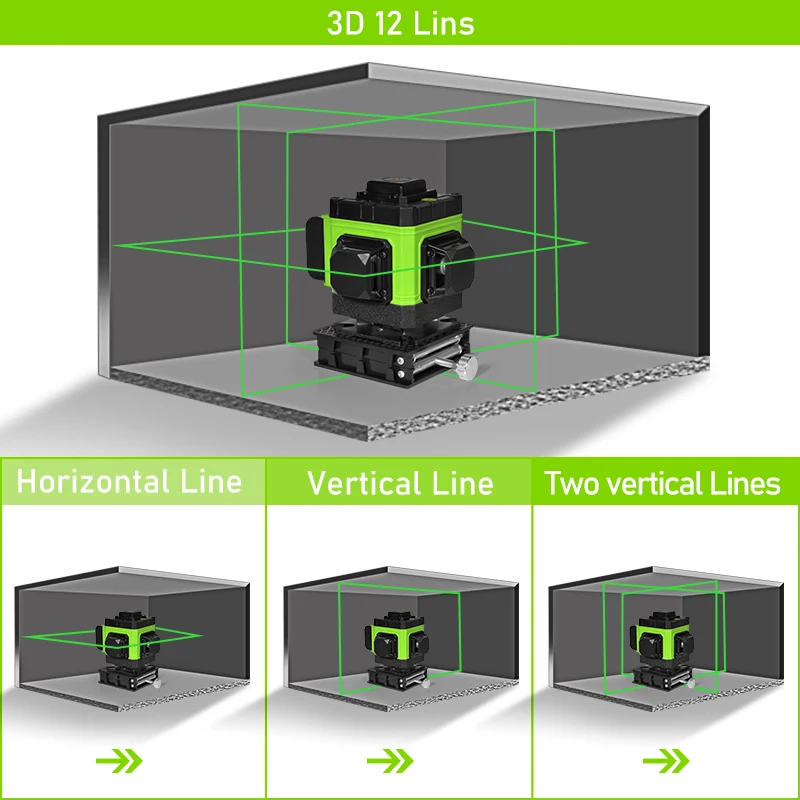 3D 12 Lins

Horizontal Line

Vertical Line

Two vertical Lines